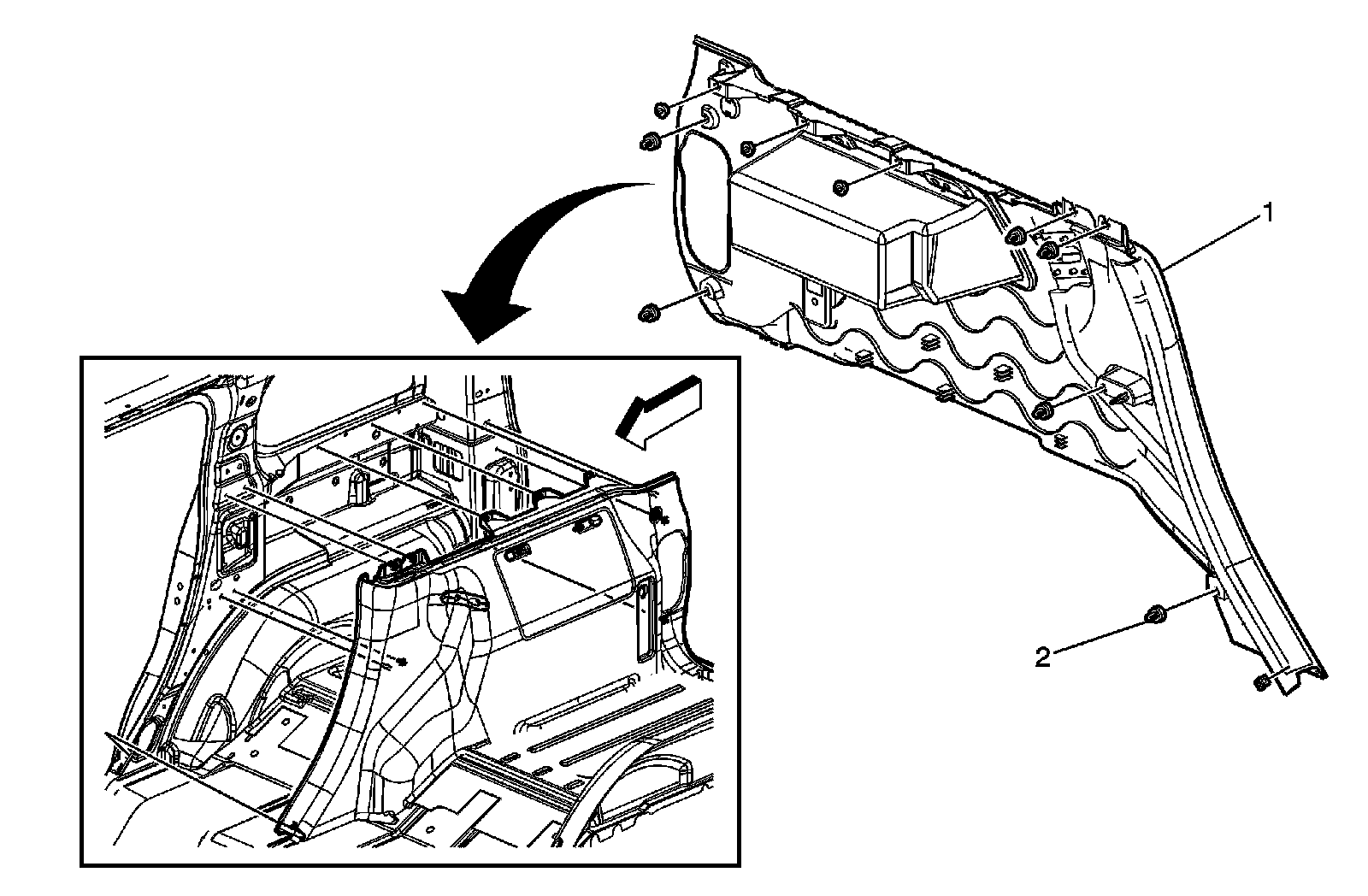 1

2