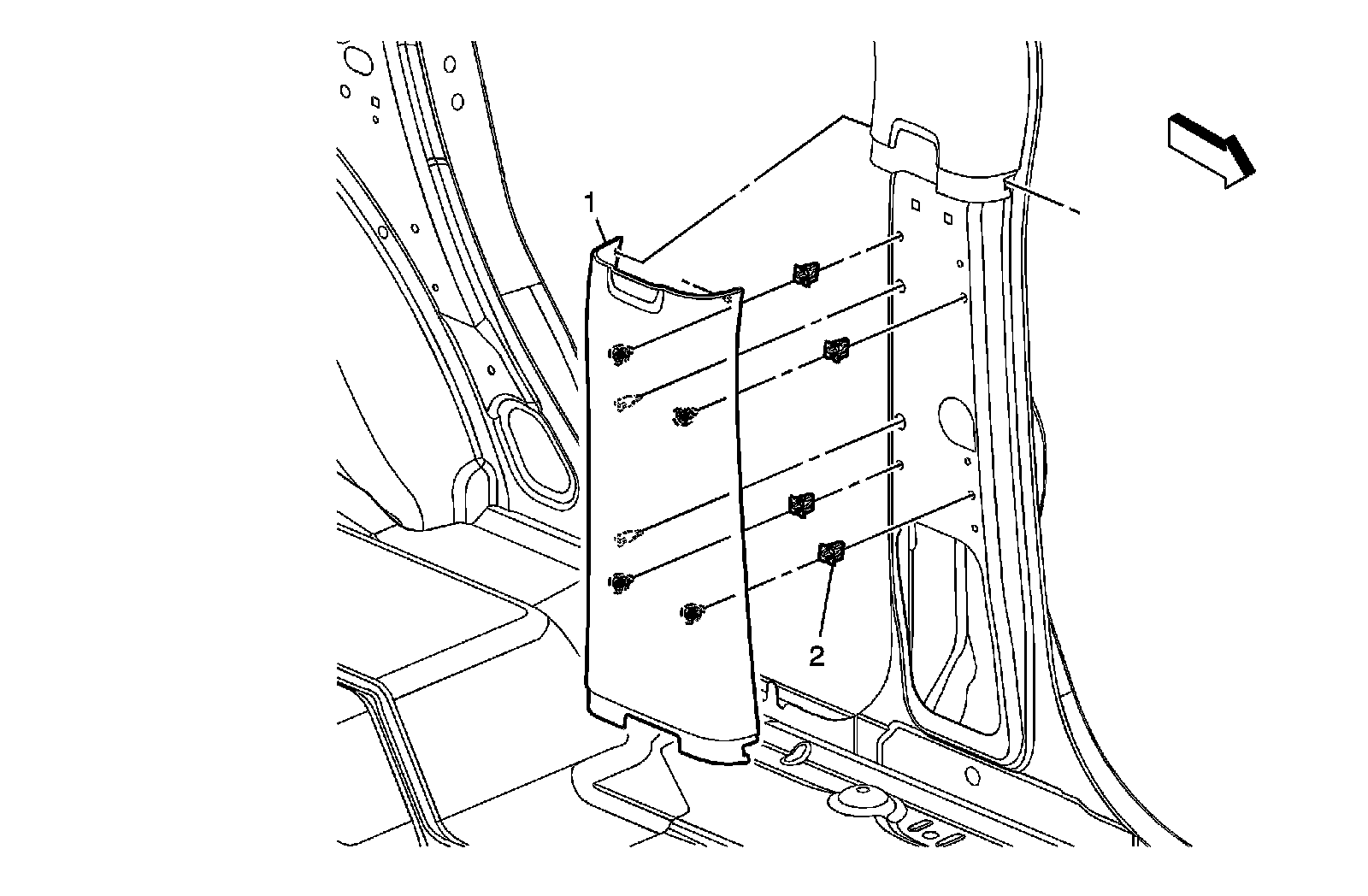 1

2