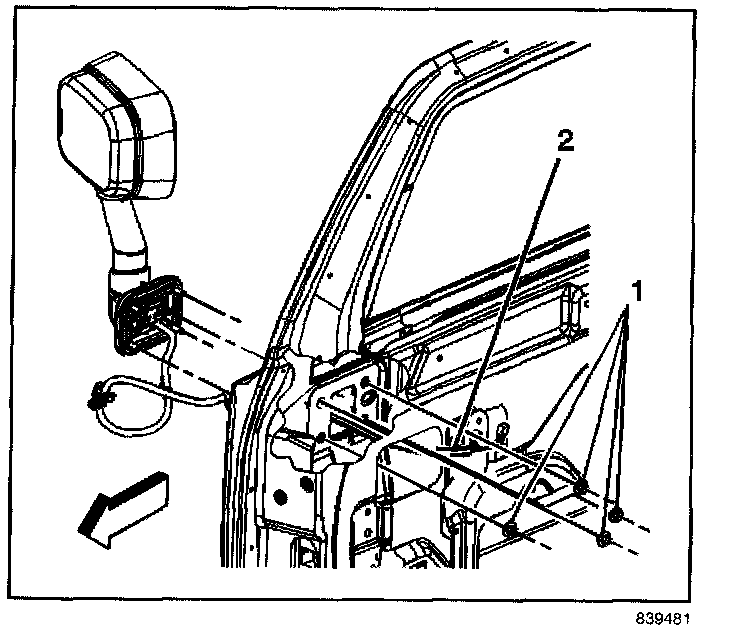 2

1

839481