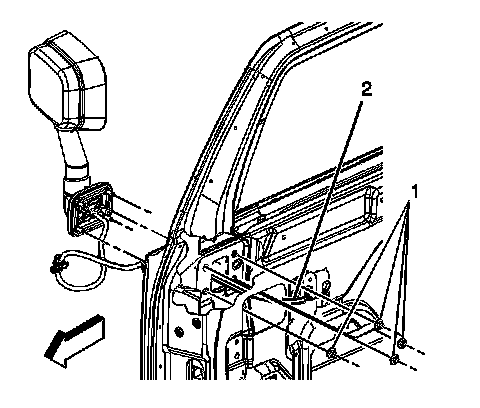 2
1