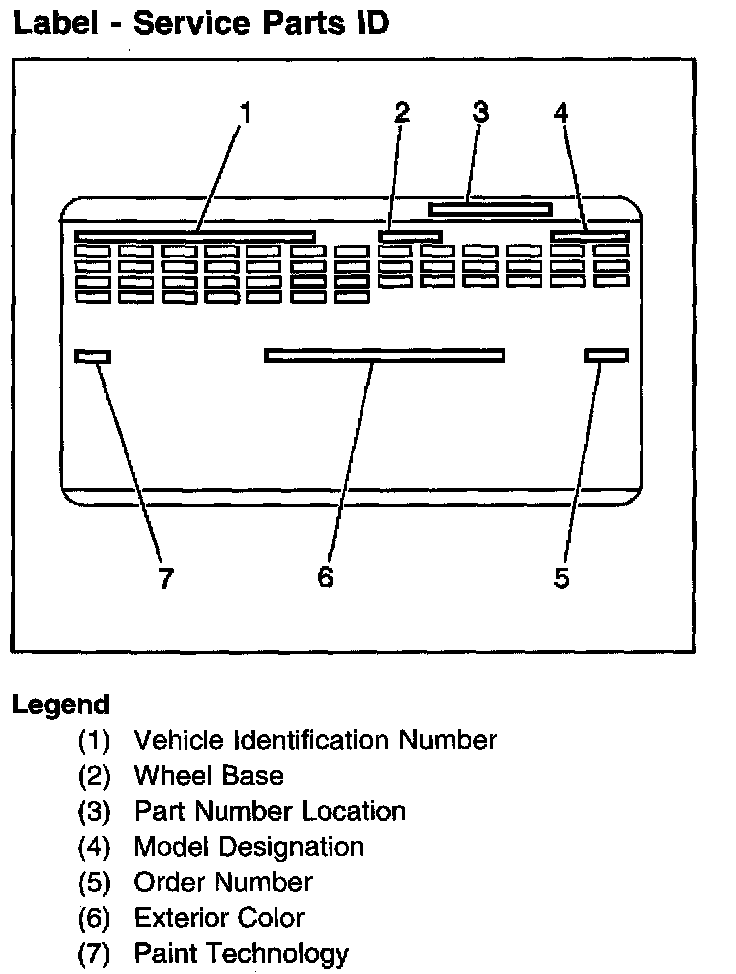 Label - Service Parts ID

1
2
3
4
7
6
5

Legend
(1) Vehicle Identification Number
(2) Wheel Base
(3) Part Number Location
(4) Model Designation
(5) Order Number
(6) Exterior Color
(7) Paint Technology