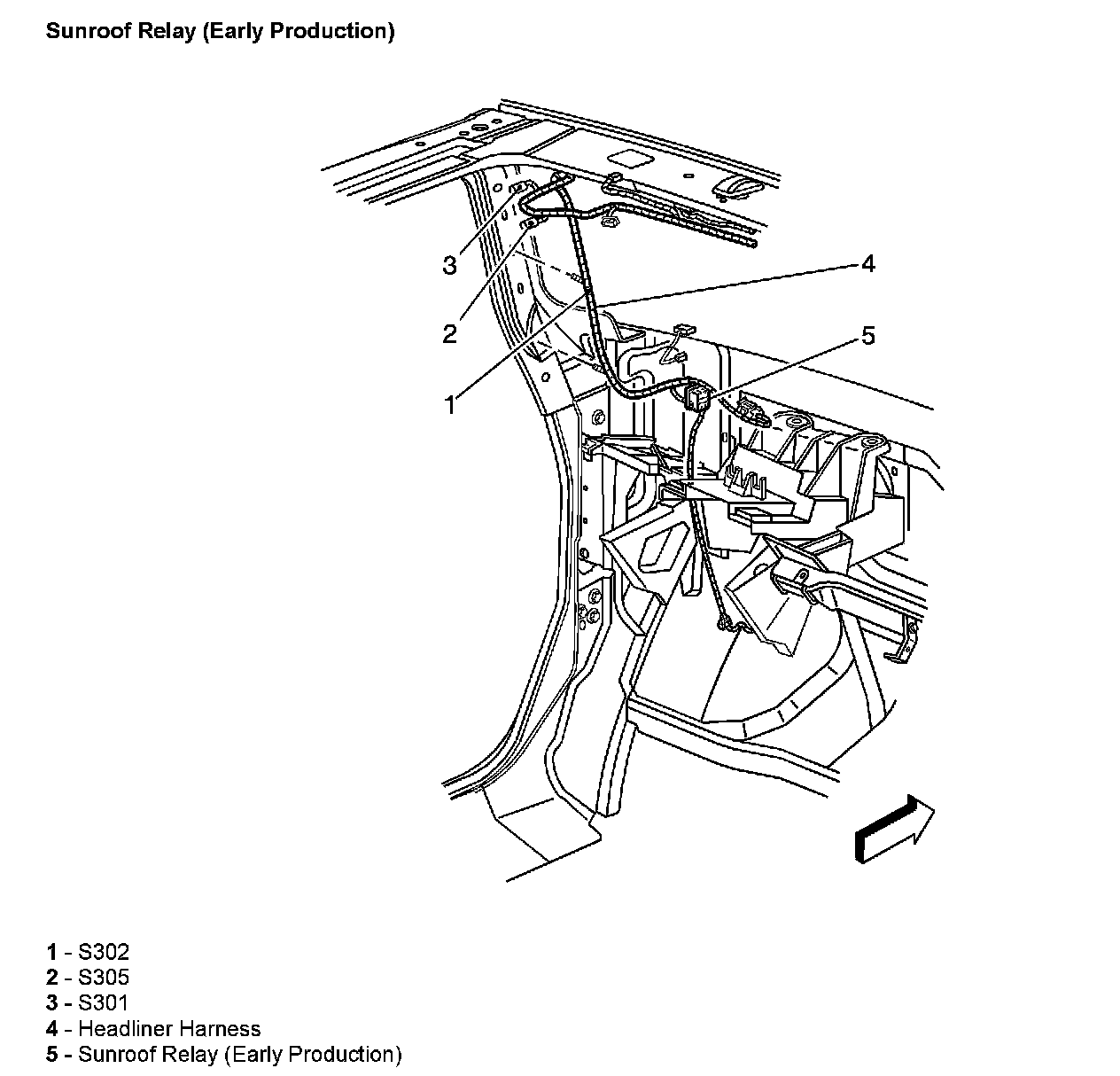 Sunroof Relay (Early Production)

3
2
1
4
5

1 - S302
2 - S305
3 - S301
4 - Headliner Harness
5 - Sunroof Relay (Early Production)