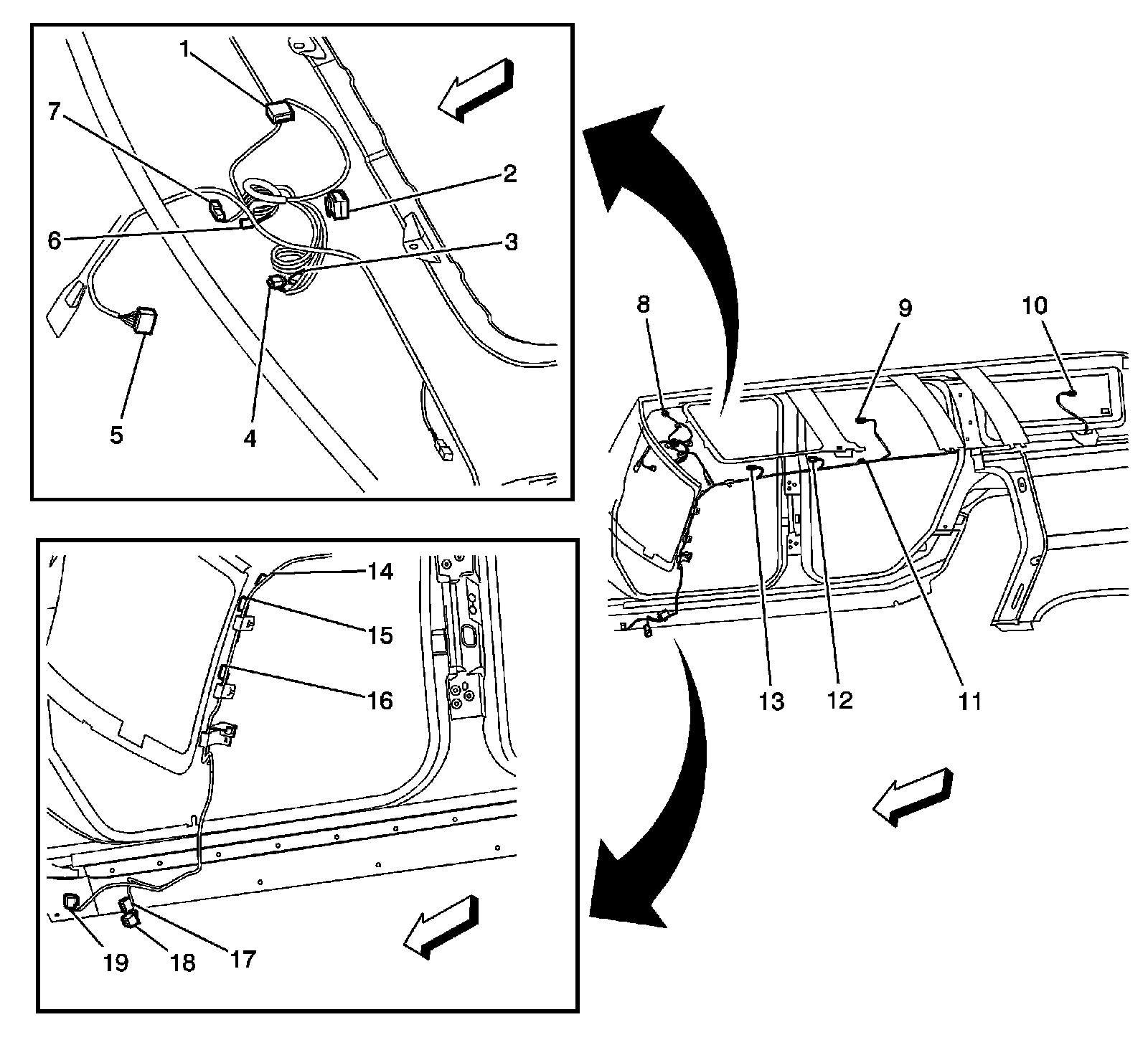 1
7
2
6
3
5
4
8
9
10
13
12
11
14
15
16
19
18
17