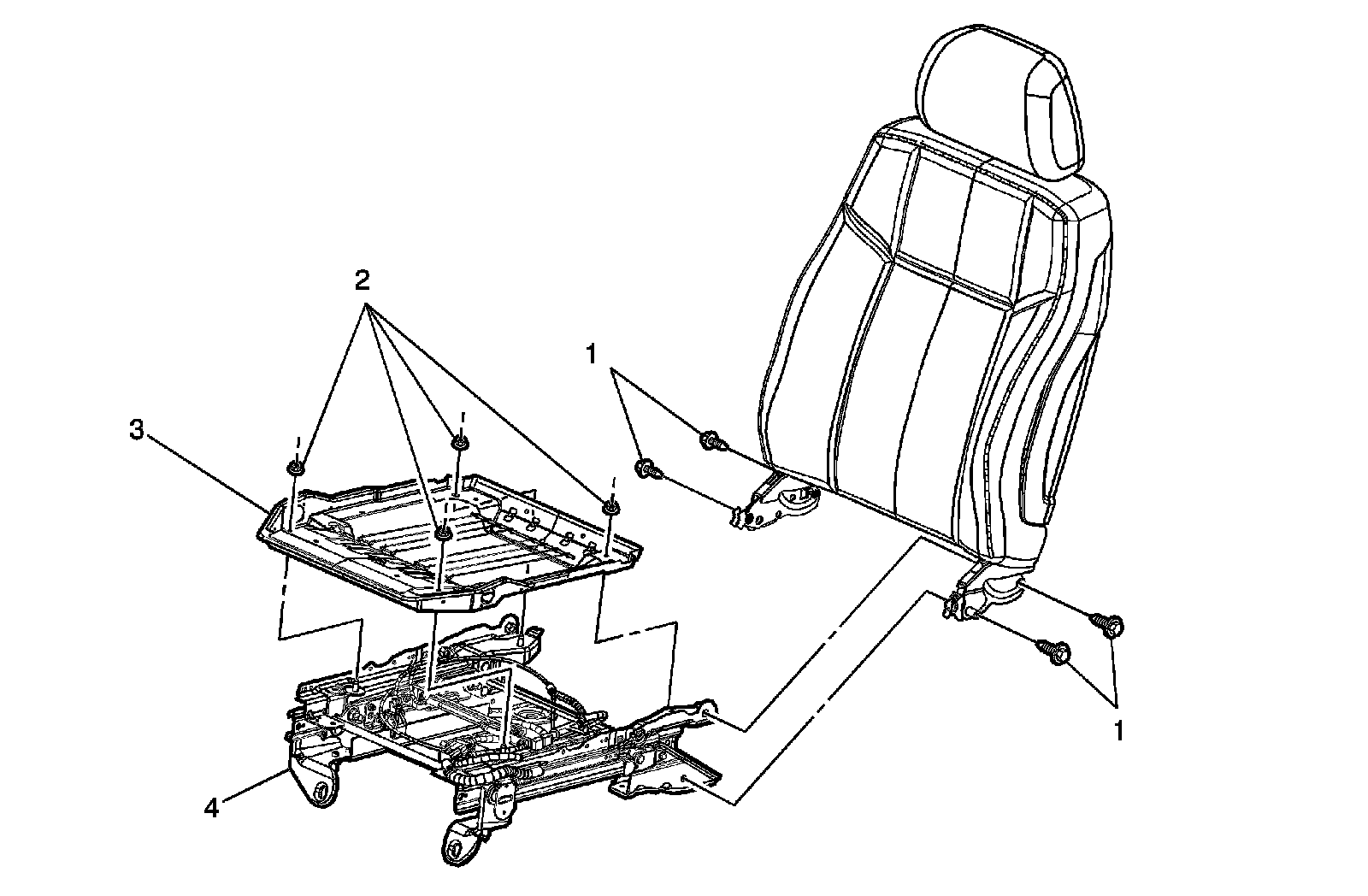 2
1
3
1
4