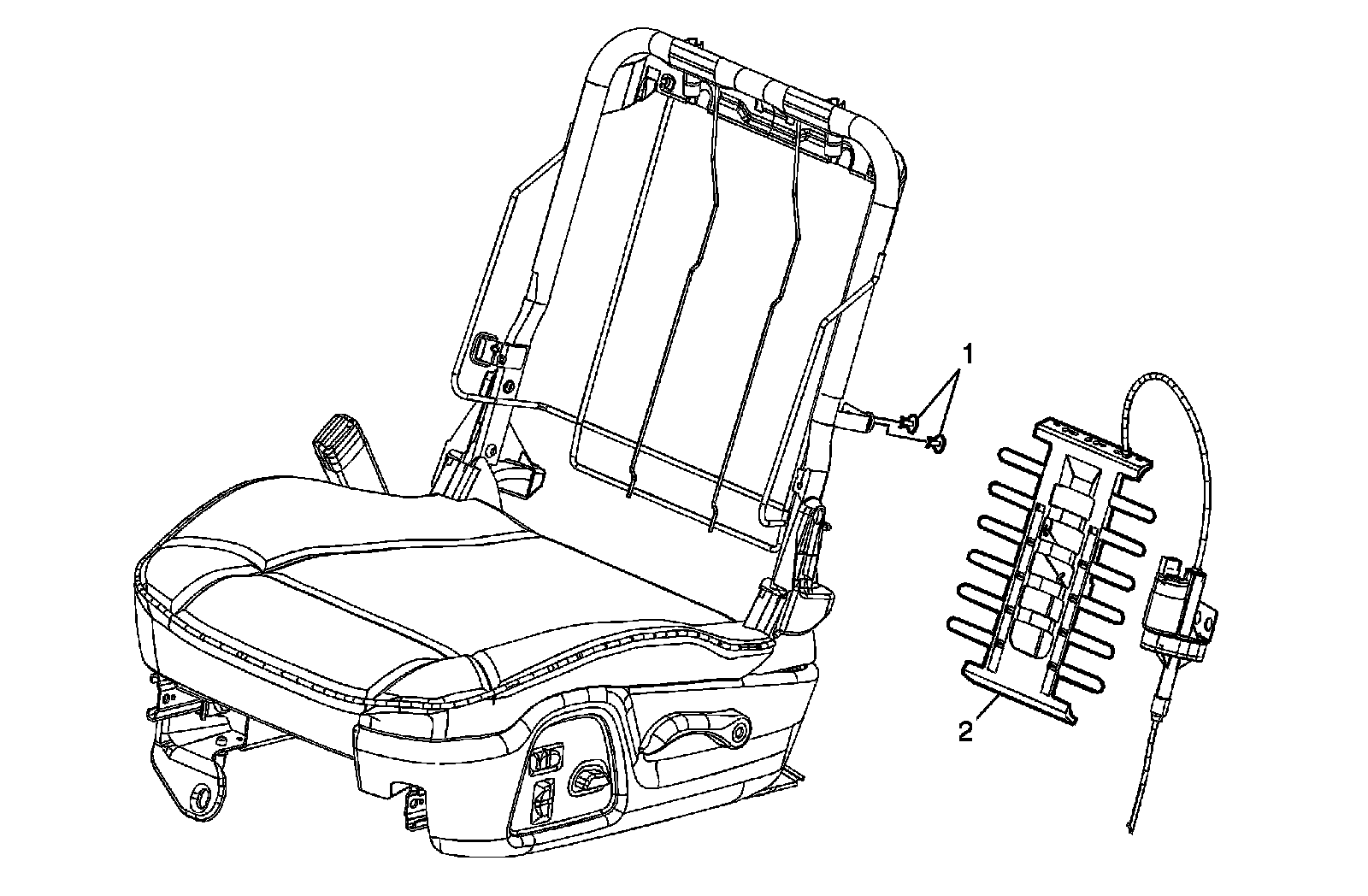 1

2