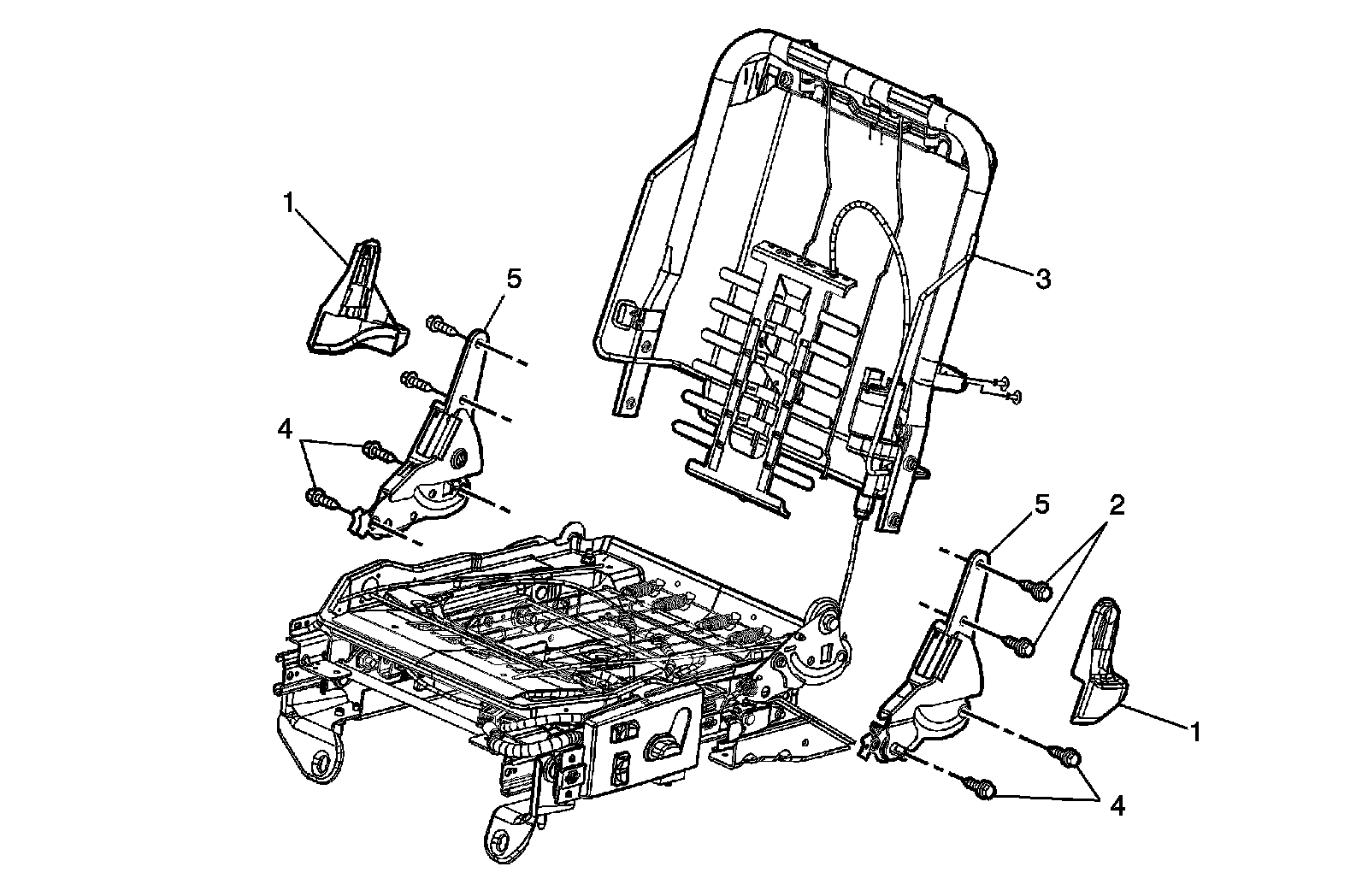 1
5
3
4
5
2
1
4