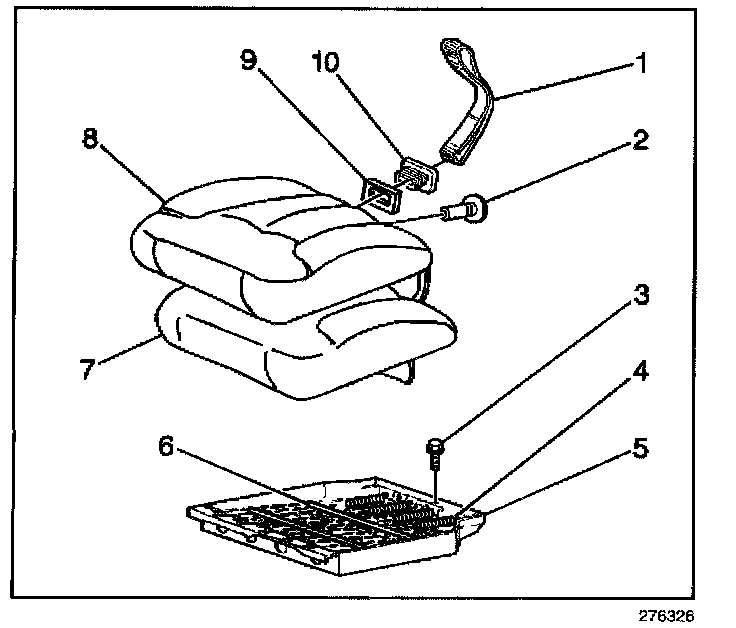 9
10
1
8
2
3
7
4
6
5
276326