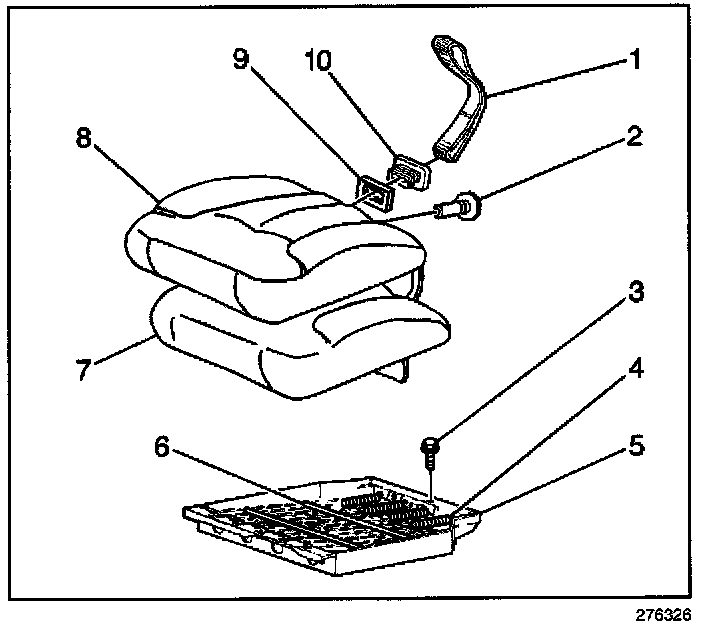 9
10
1
8
2
3
7
4
6
5
276326