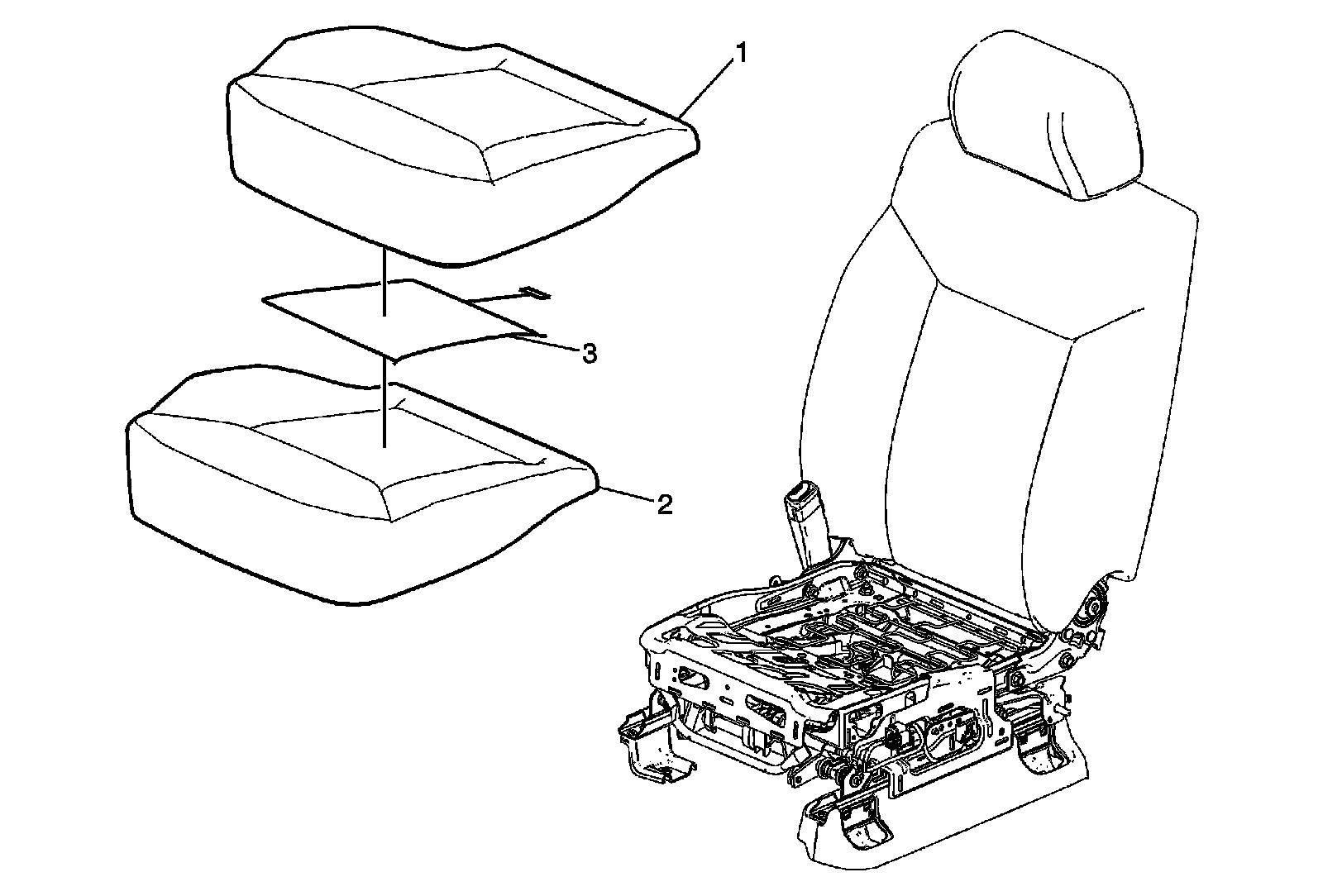 1
3
2