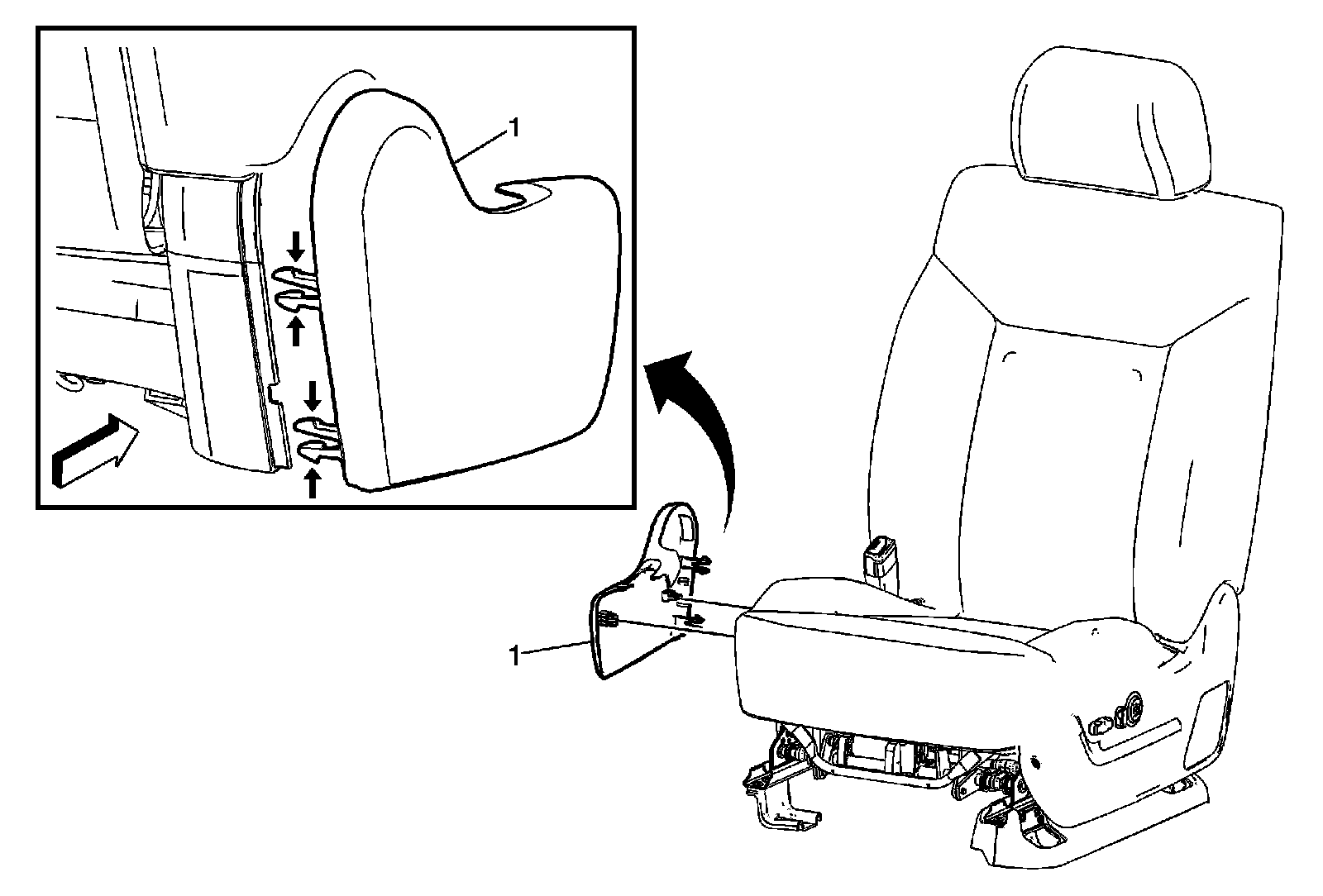 1

1