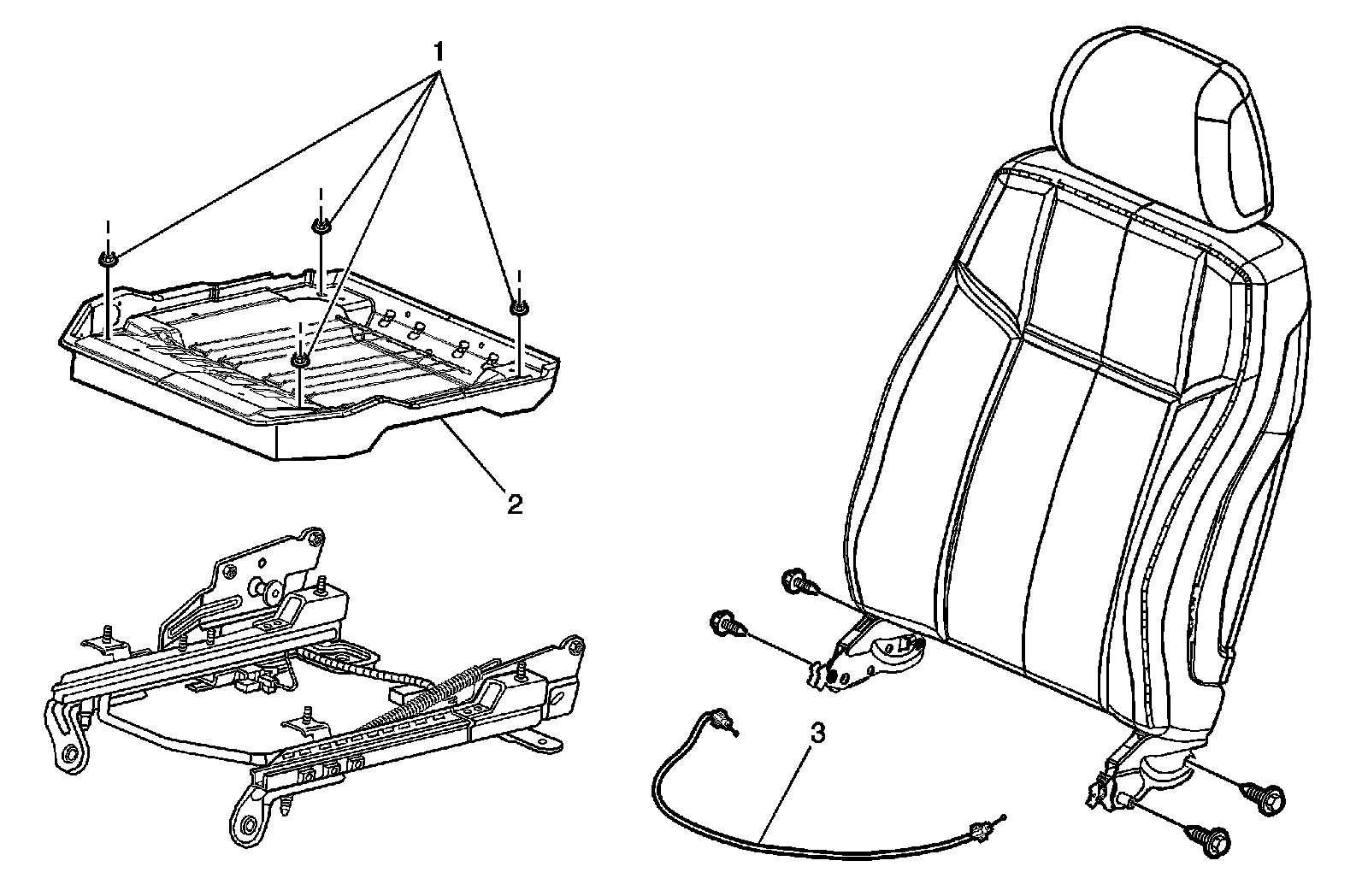 1

2

3