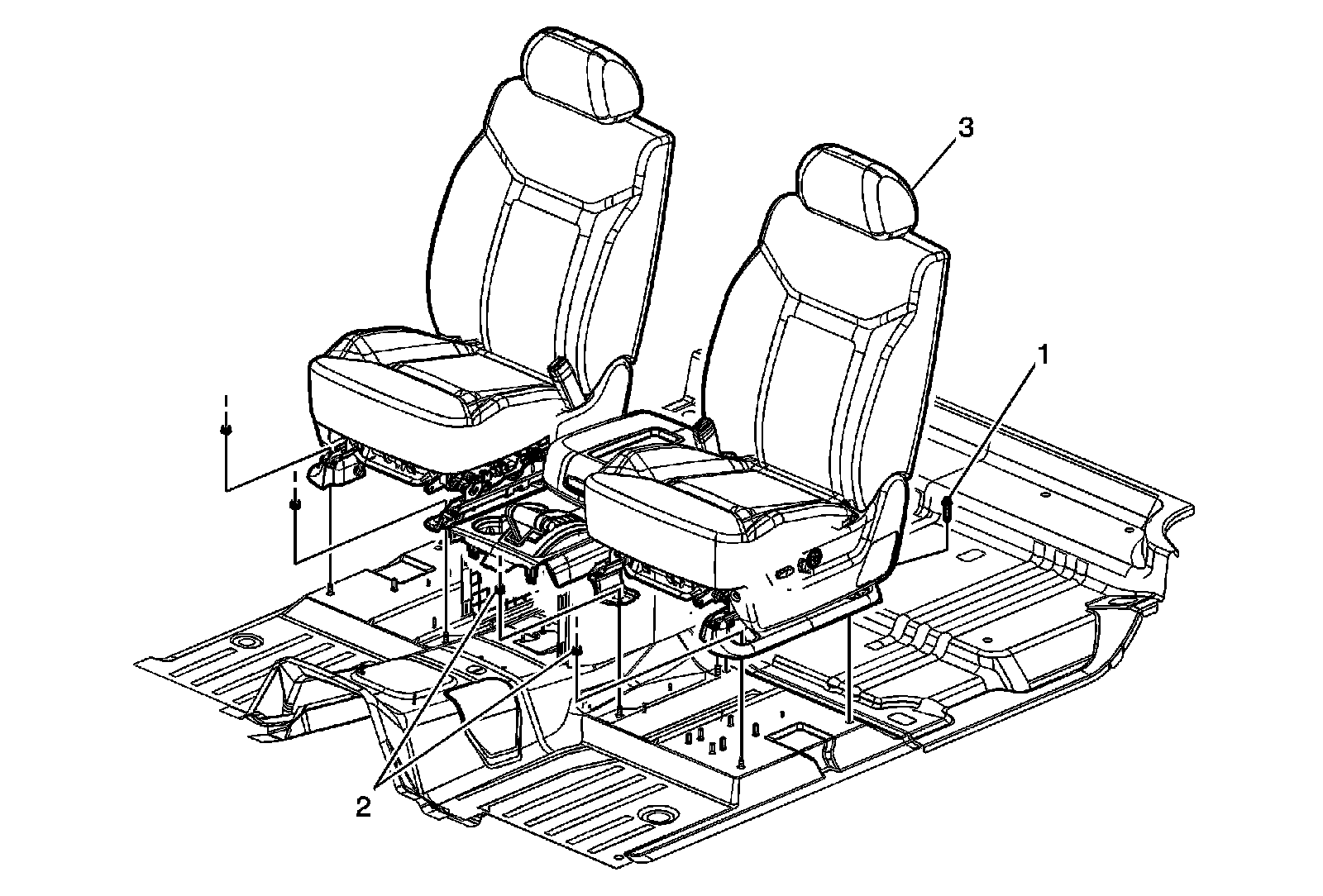 3

1

2