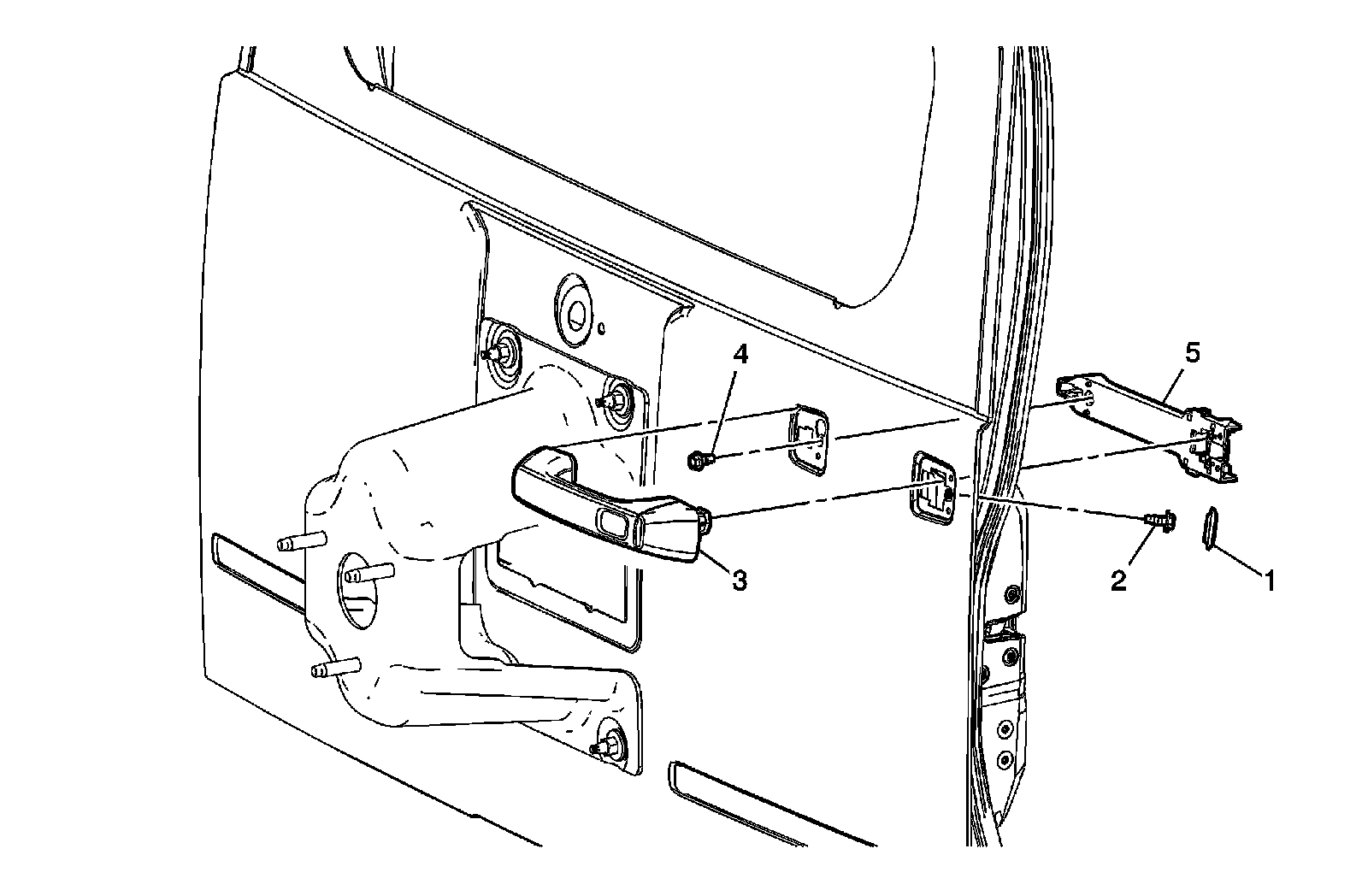 4
5
3
2
1