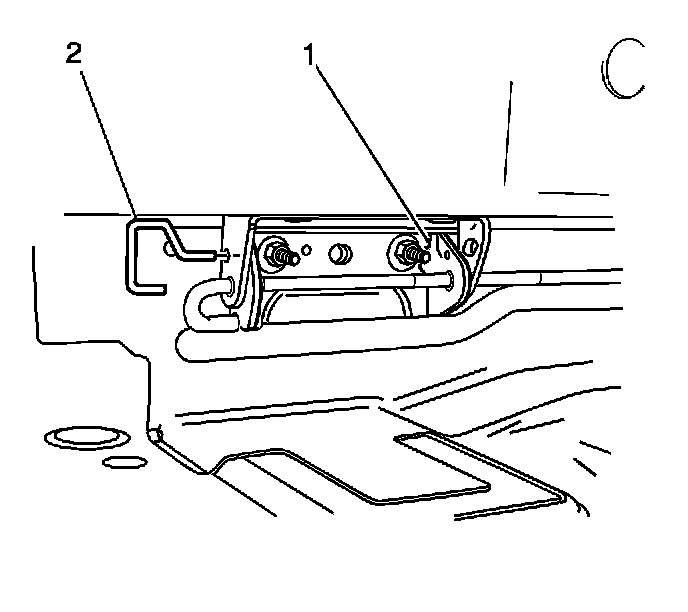 2
1