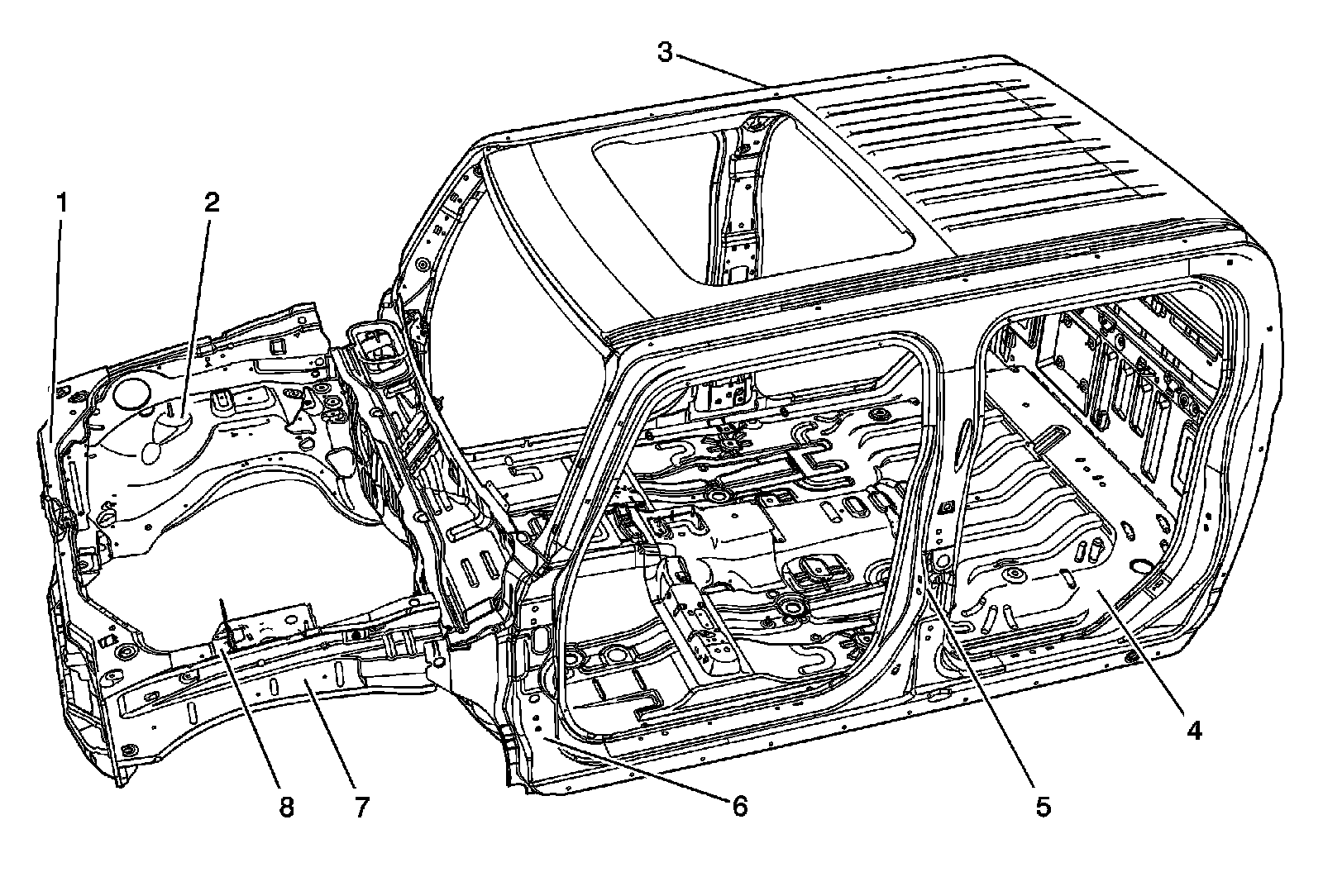 3
1
2
4
8
7
6
5