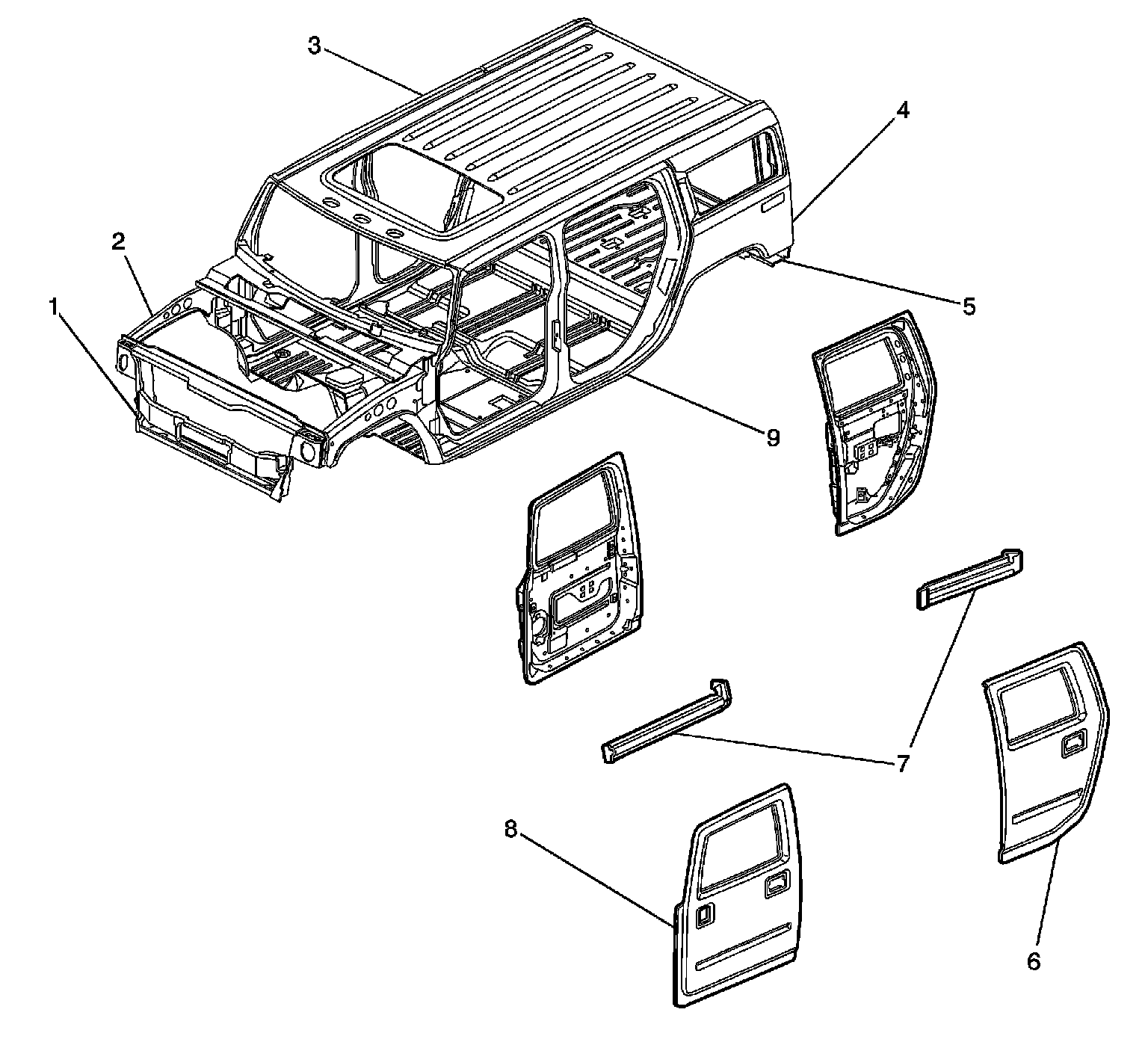 3
4
2
1
5
9
7
7
8
6