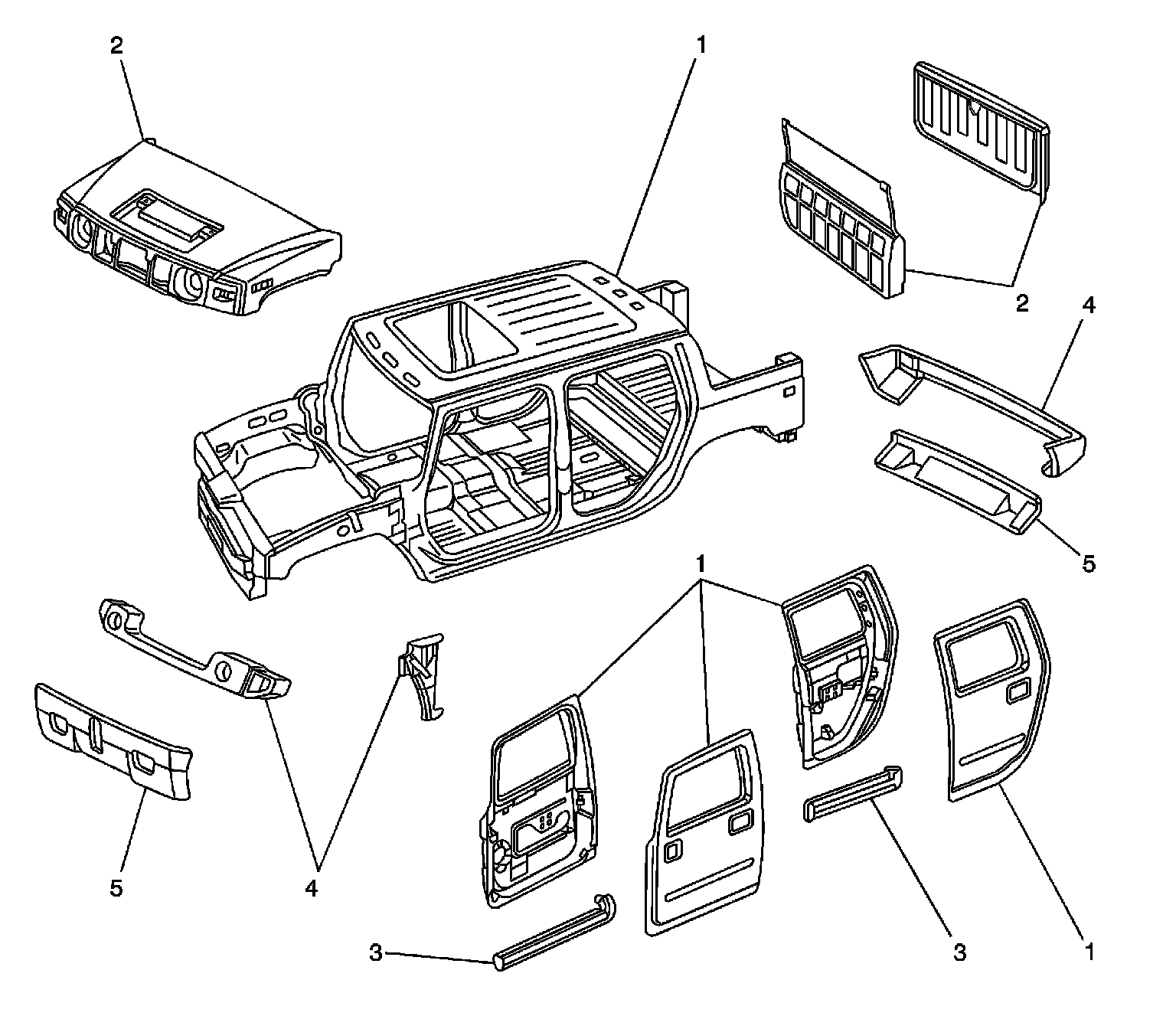 2
1
2
4
5
1
5
4
3
3
1