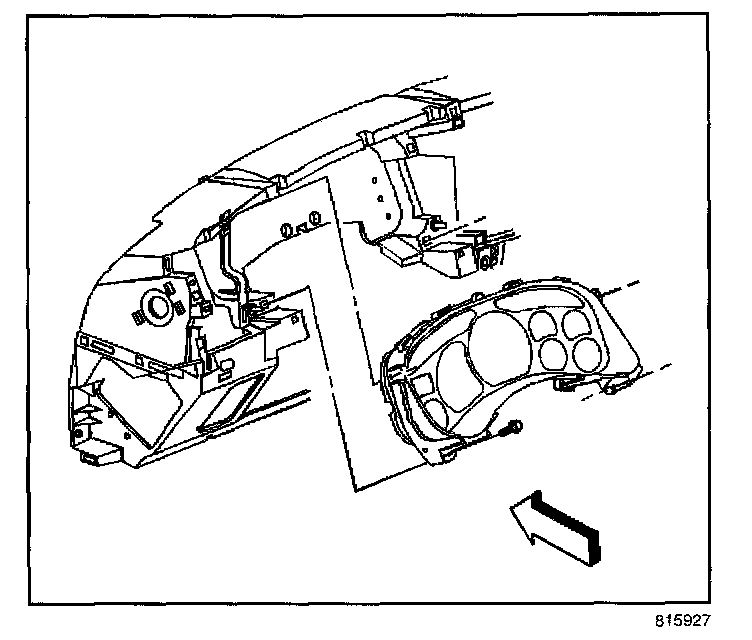 815927