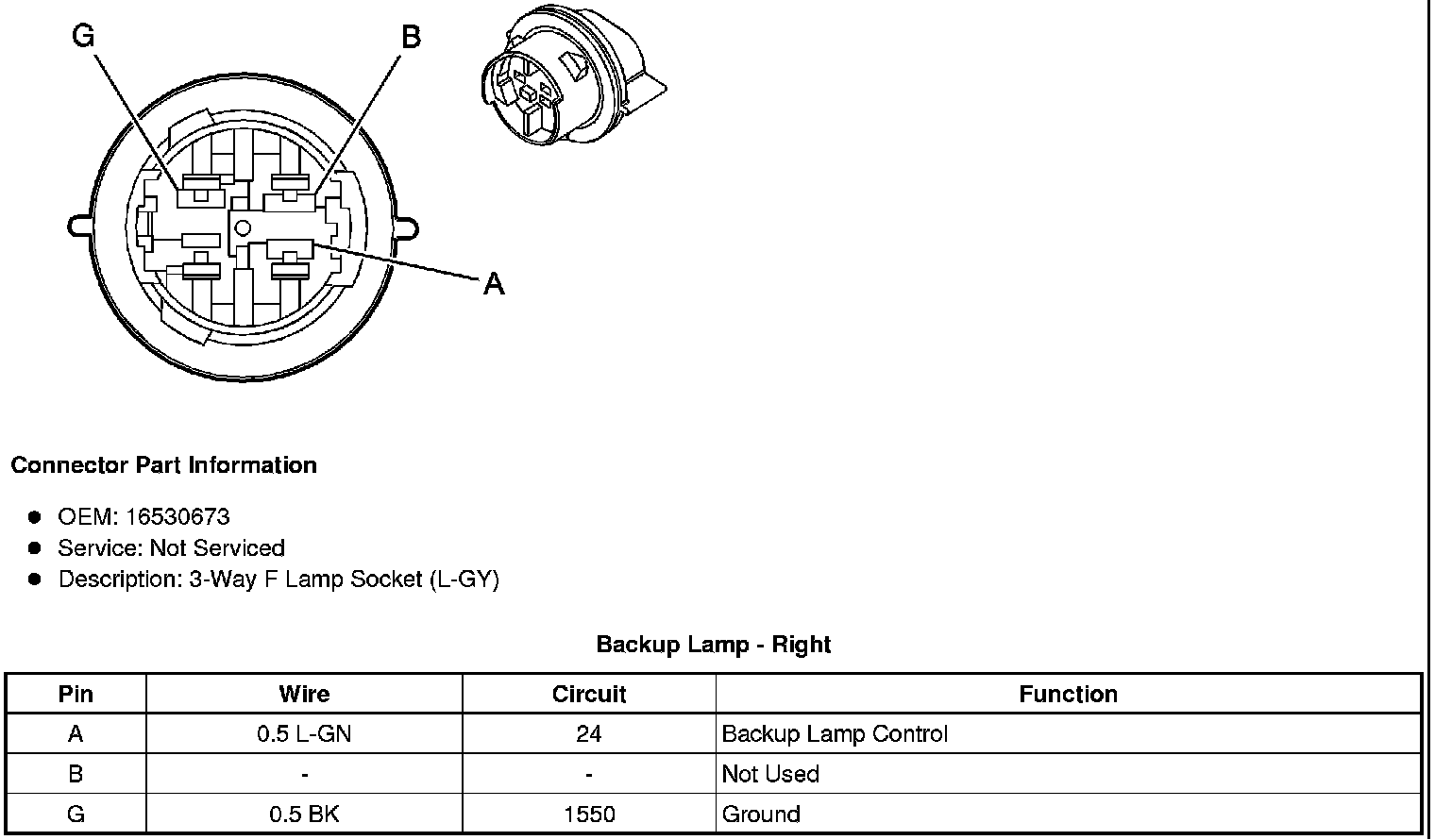 G

B

A

Connector Part Information

- OEM: 16530673
- Service: Not Serviced
- Description: 3-Way F Lamp Socket (L-GY)

Backup Lamp - Right

| Pin | Wire | Circuit | Function |
|---|---|---|---|
| A | 0.5 L-GN | 24 | Backup Lamp Control |
| B | - | - | Not Used |
| G | 0.5 BK | 1550 | Ground |