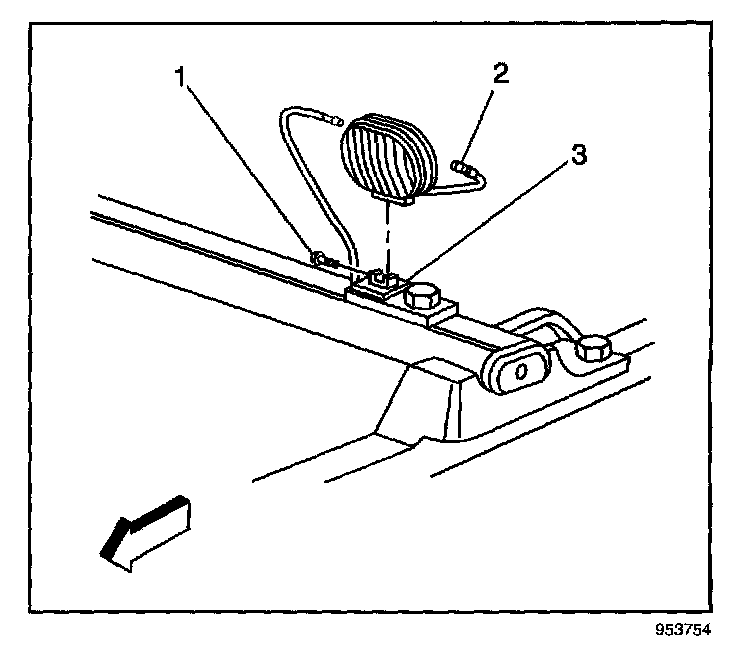 1
2
3
953754