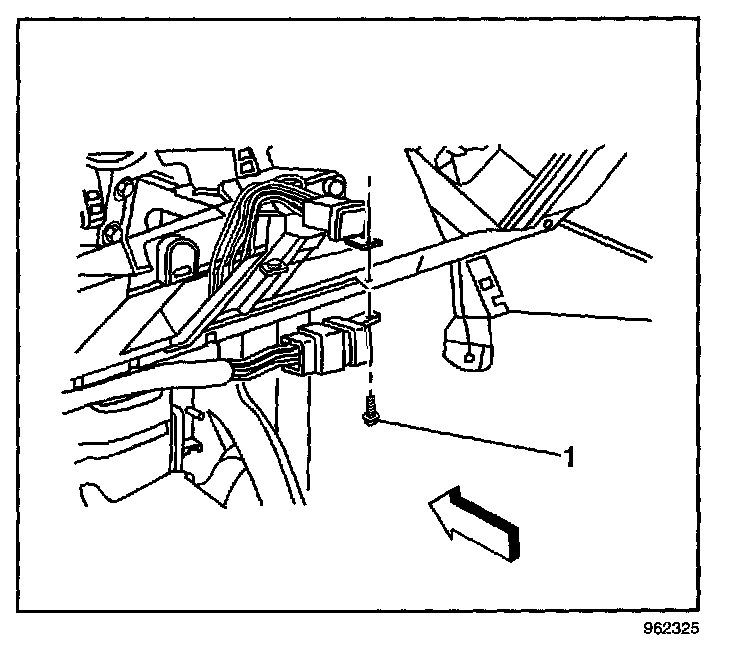 1

962325