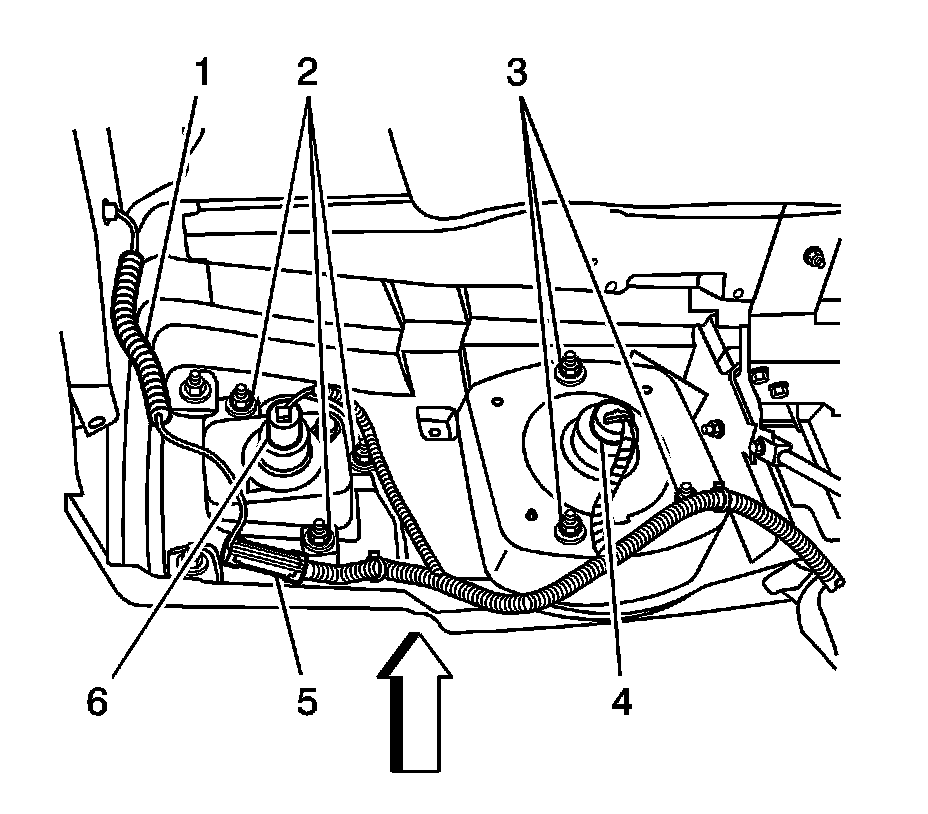 1
2
3
6
5
4