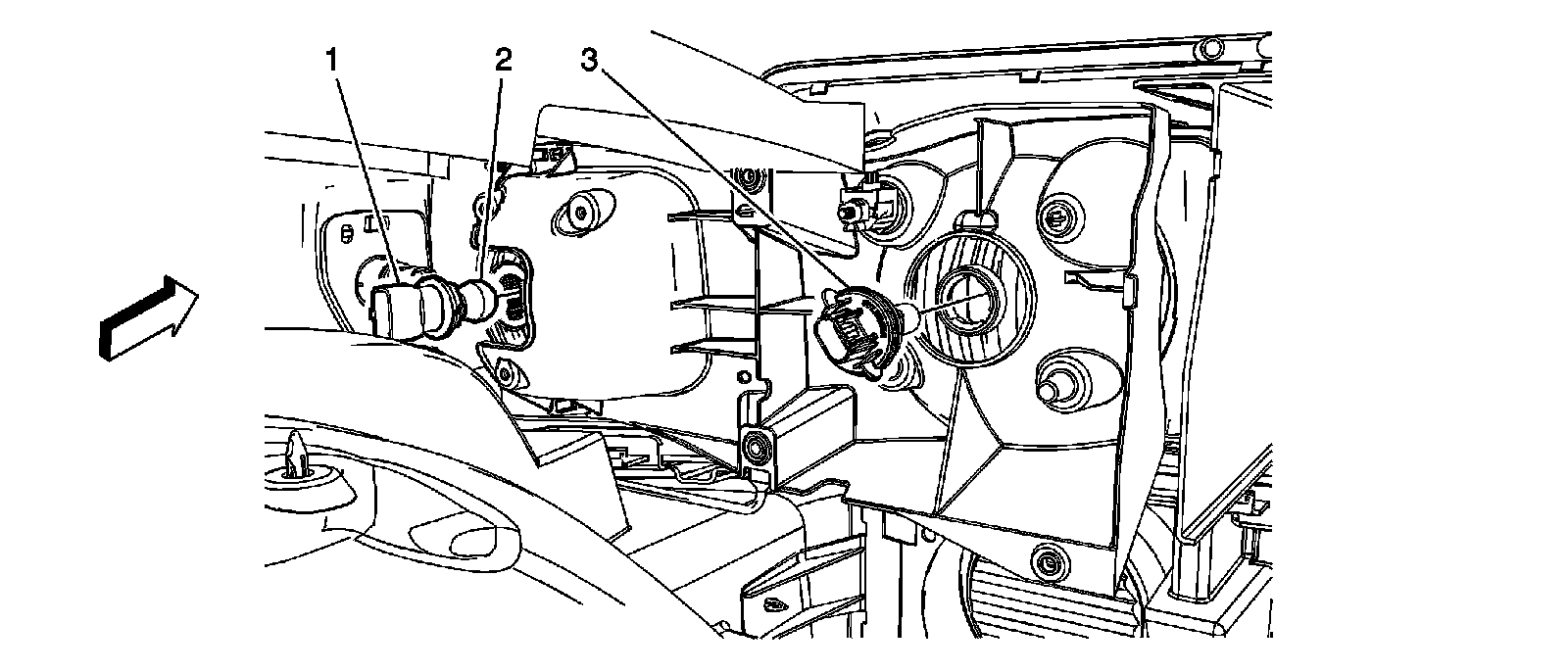 1
2
3