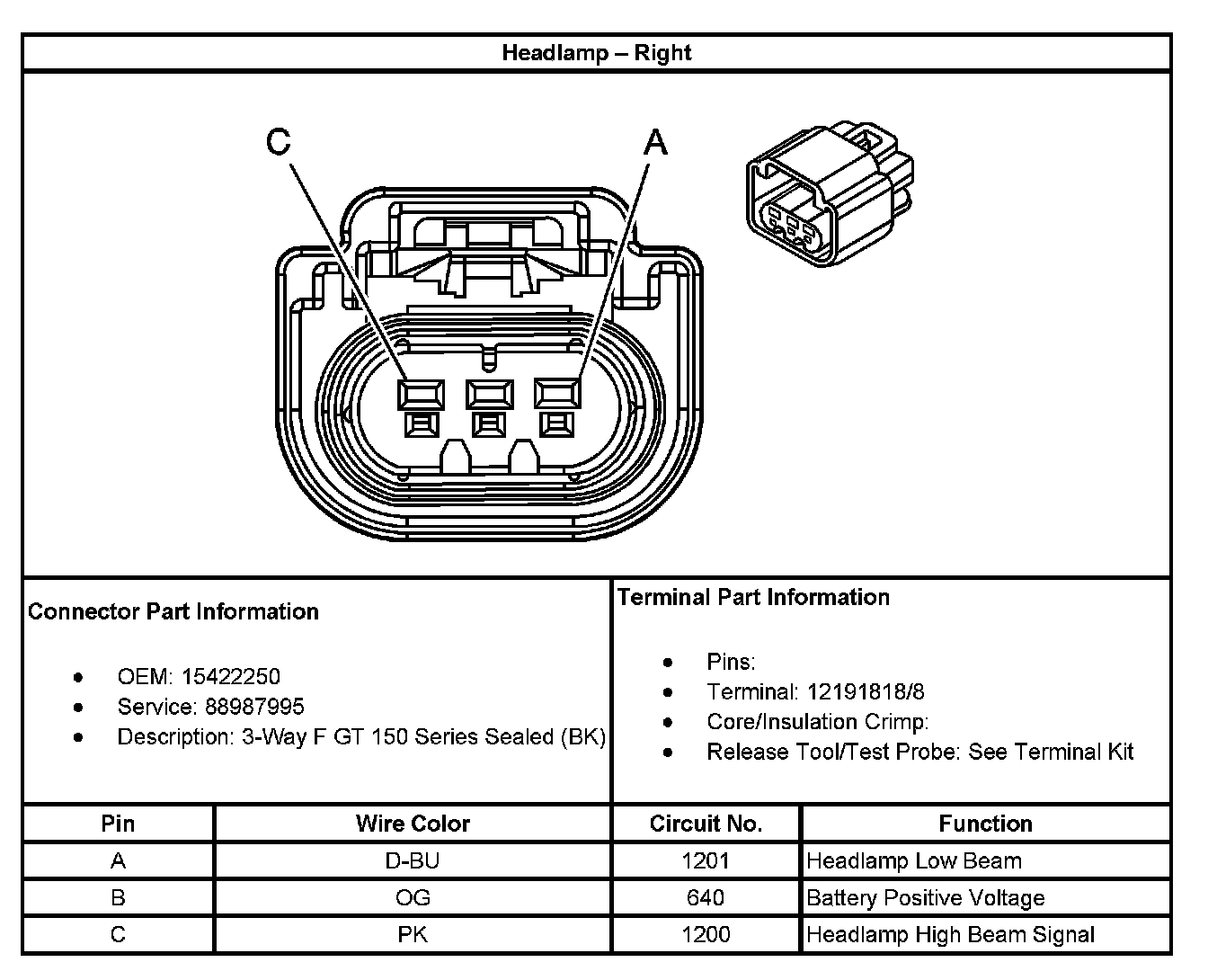 Headlamp – Right

C

A

Connector Part Information

- OEM: 15422250
- Service: 88987995
- Description: 3-Way F GT 150 Series Sealed (BK)

Terminal Part Information

- Pins:
- Terminal: 12191818/8
- Core/Insulation Crimp:
- Release Tool/Test Probe: See Terminal Kit

| Pin | Wire Color | Circuit No. | Function |
|---|---|---|---|
| A | D-BU | 1201 | Headlamp Low Beam |
| B | OG | 640 | Battery Positive Voltage |
| C | PK | 1200 | Headlamp High Beam Signal |