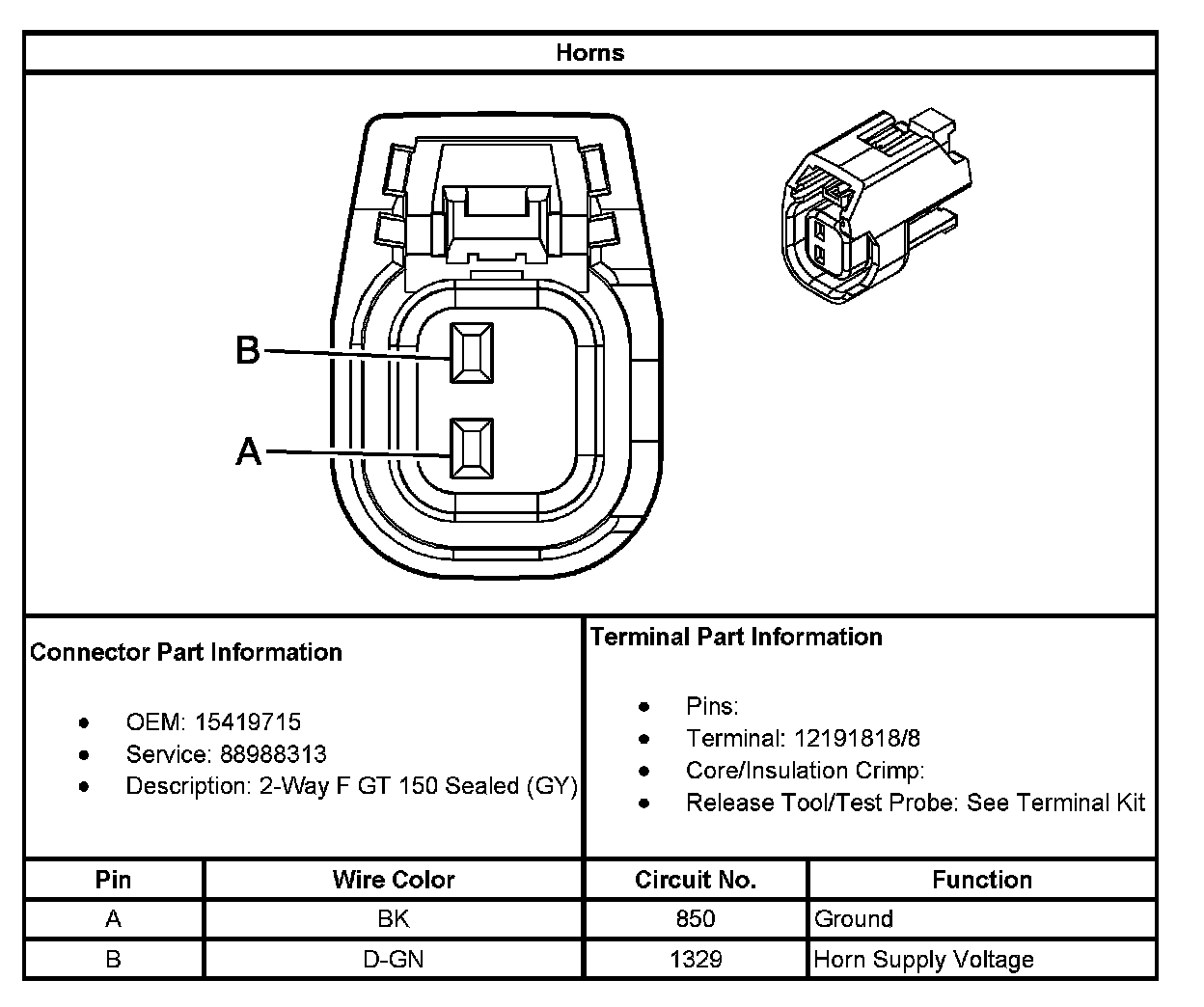 Horns

B
A

Connector Part Information

- OEM: 15419715
- Service: 88988313
- Description: 2-Way F GT 150 Sealed (GY)

Terminal Part Information

- Pins:
- Terminal: 12191818/8
- Core/Insulation Crimp:
- Release Tool/Test Probe: See Terminal Kit

| Pin | Wire Color | Circuit No. | Function |
|---|---|---|---|
| A | BK | 850 | Ground |
| B | D-GN | 1329 | Horn Supply Voltage |