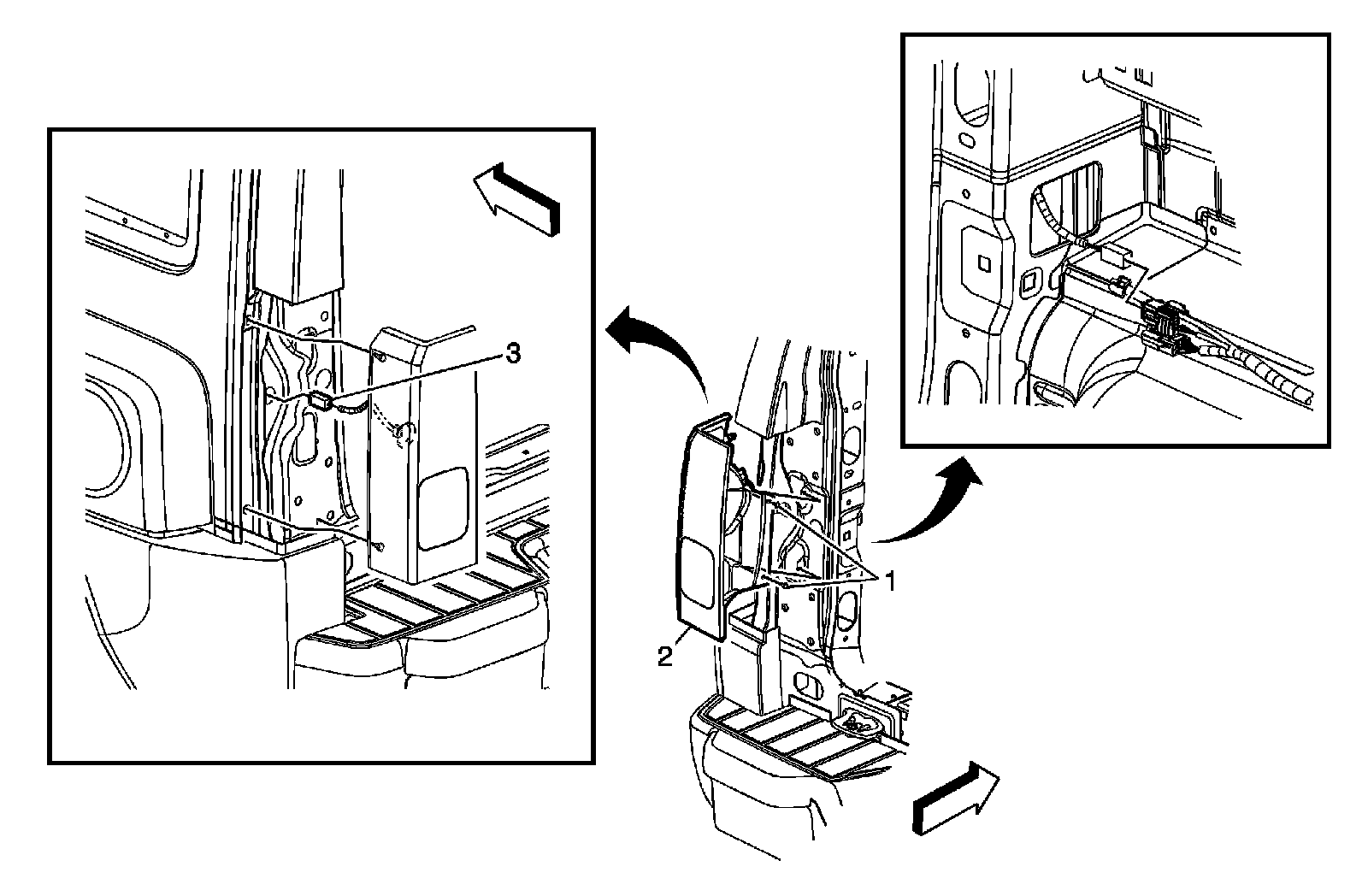 3

1

2