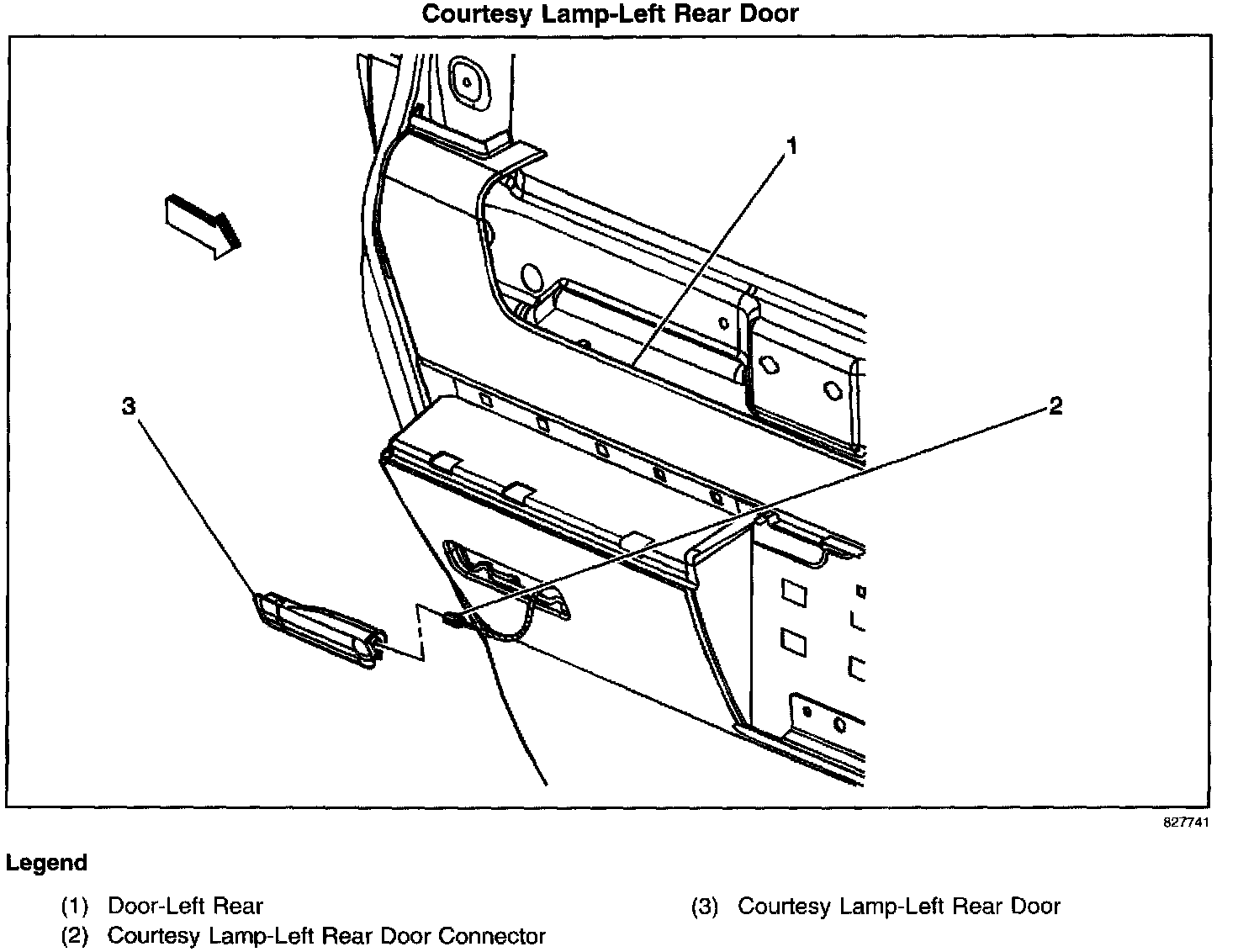 Courtesy Lamp-Left Rear Door

1

2

3

827741

Legend

(1) Door-Left Rear
(2) Courtesy Lamp-Left Rear Door Connector

(3) Courtesy Lamp-Left Rear Door