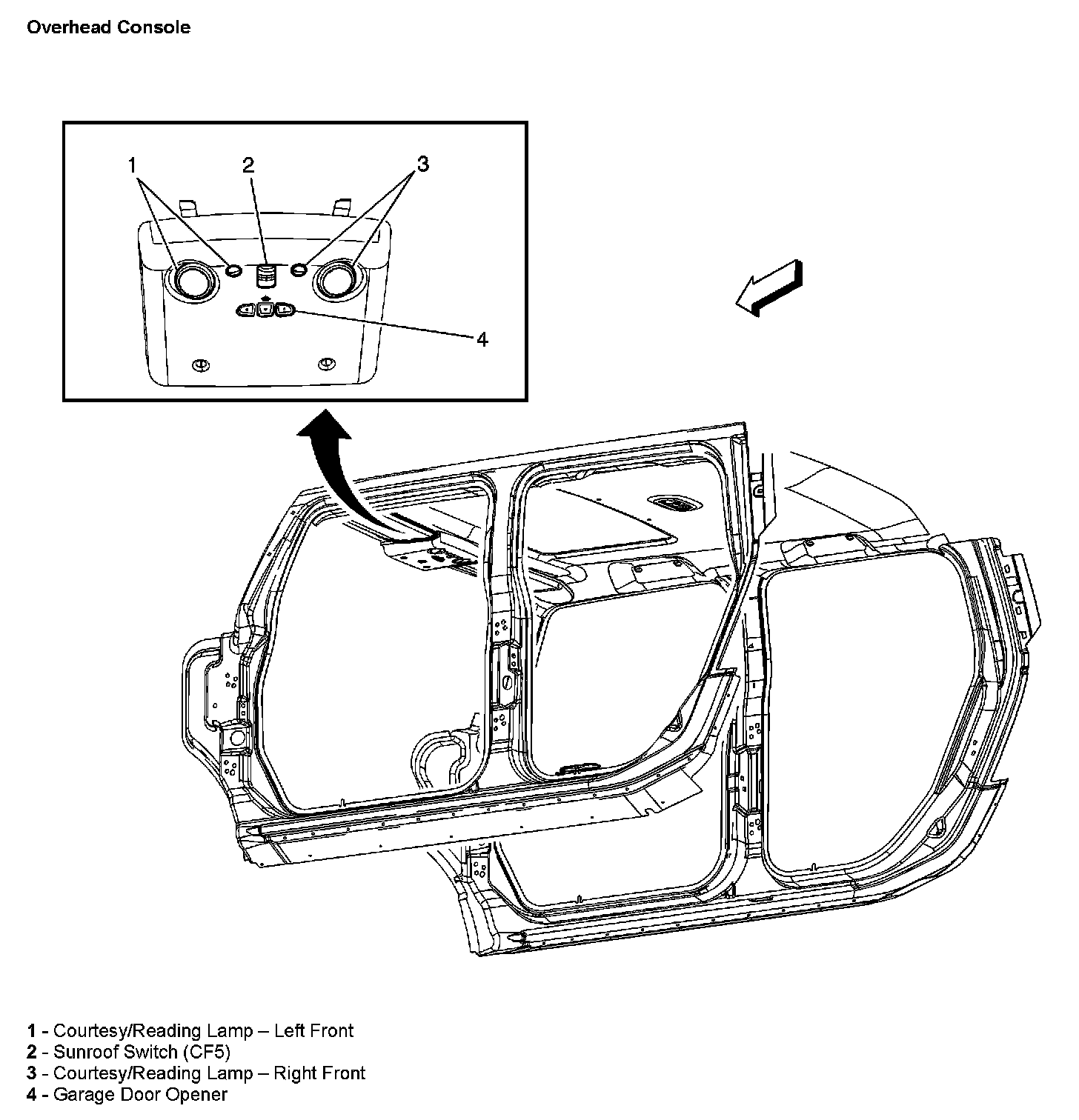 Overhead Console

1
2
3
4

1 - Courtesy/Reading Lamp – Left Front
2 - Sunroof Switch (CF5)
3 - Courtesy/Reading Lamp – Right Front
4 - Garage Door Opener