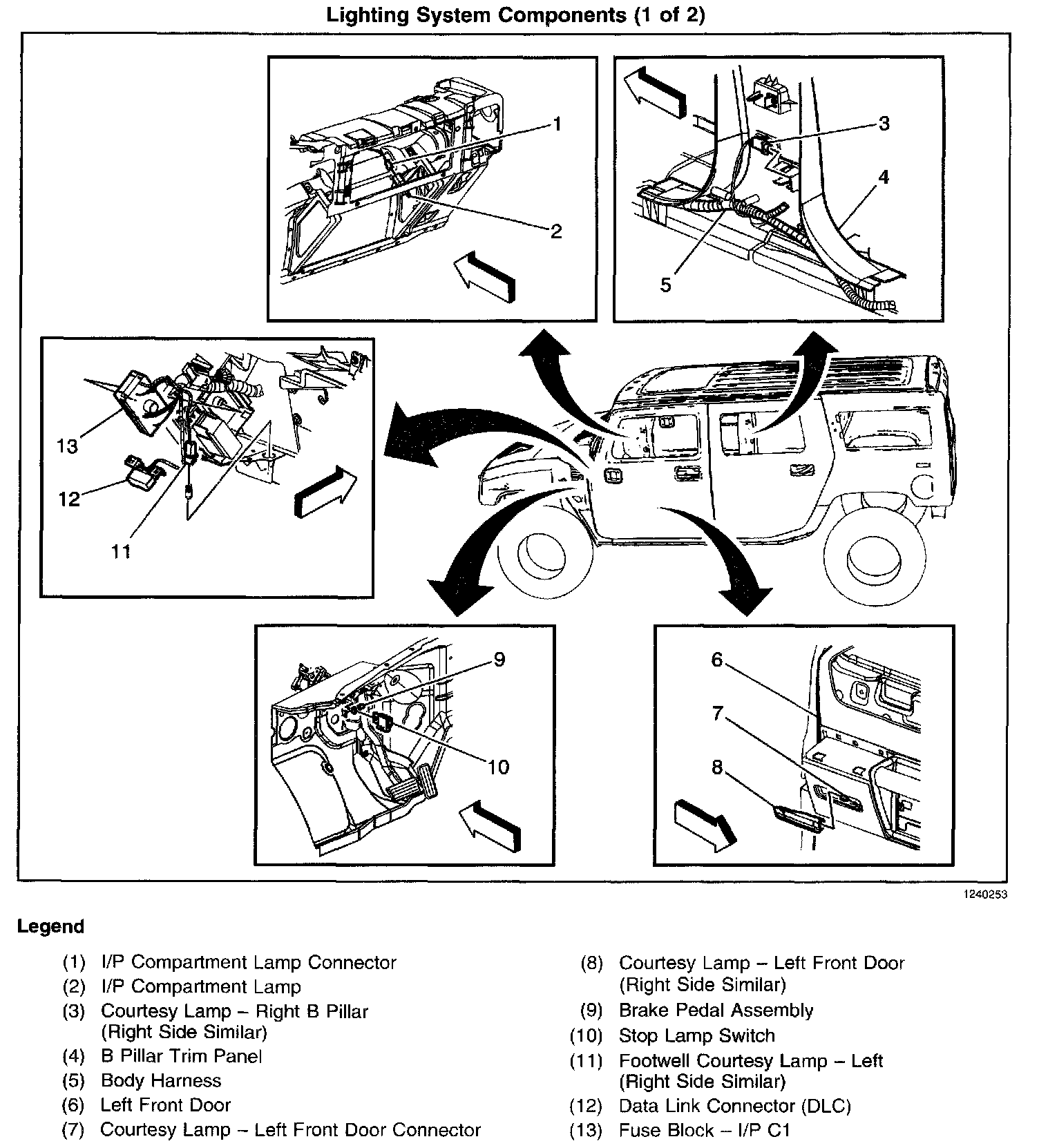 Lighting System Components (1 of 2)

1
2
3
4
5
13
12
11
9
10
6
7
8

1240253

Legend

(1) I/P Compartment Lamp Connector
(2) I/P Compartment Lamp
(3) Courtesy Lamp – Right B Pillar (Right Side Similar)
(4) B Pillar Trim Panel
(5) Body Harness
(6) Left Front Door
(7) Courtesy Lamp – Left Front Door Connector

(8) Courtesy Lamp – Left Front Door (Right Side Similar)
(9) Brake Pedal Assembly
(10) Stop Lamp Switch
(11) Footwell Courtesy Lamp – Left (Right Side Similar)
(12) Data Link Connector (DLC)
(13) Fuse Block – I/P C1