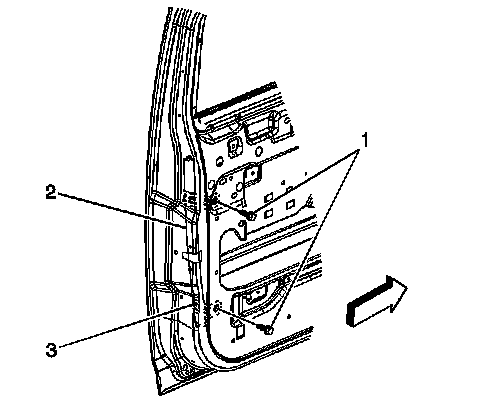 1
2
3