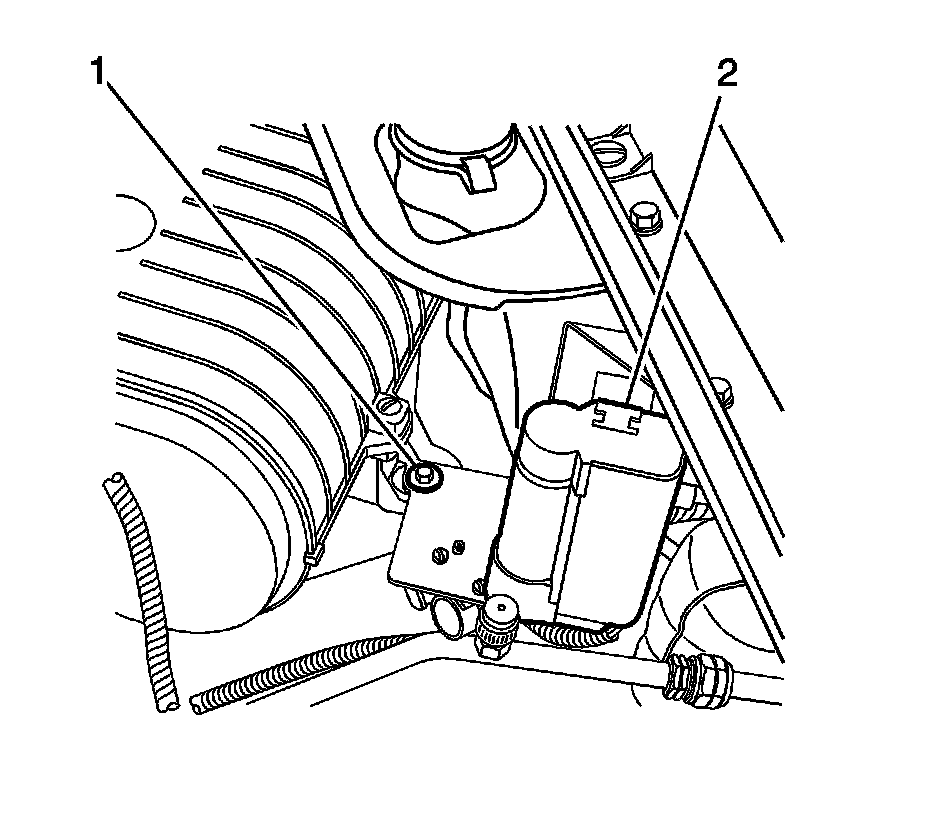 1

2