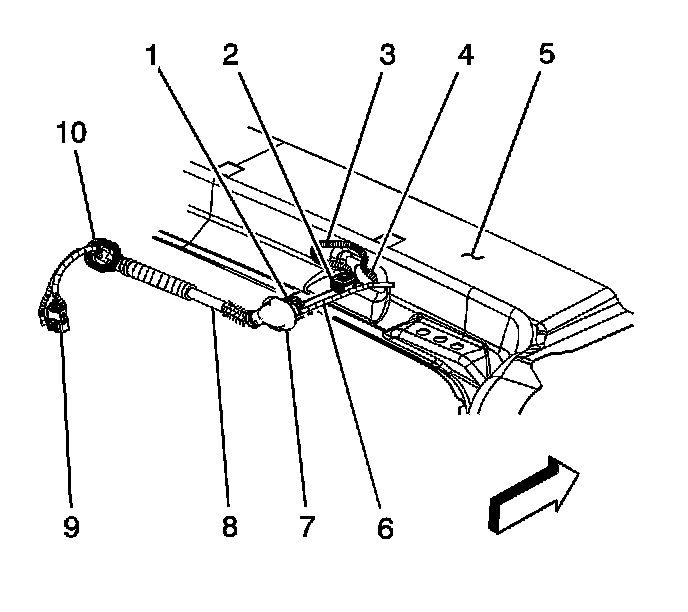 1 2 3 4 5
10
9 8 7 6