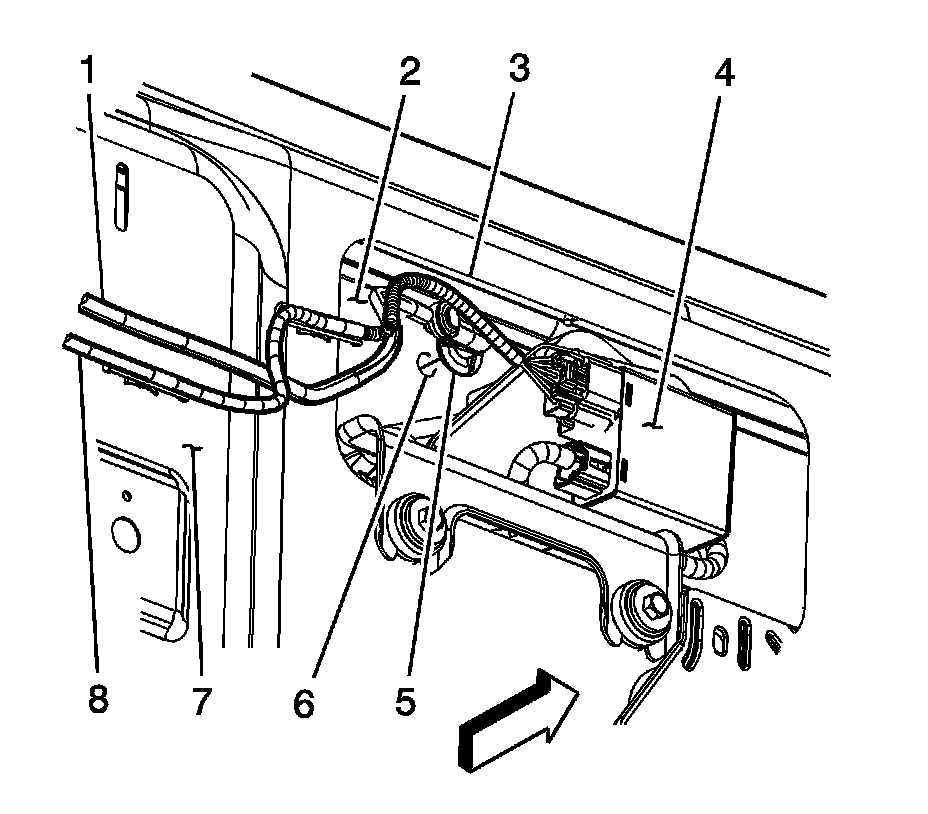 1
2
3
4
8
7
6
5