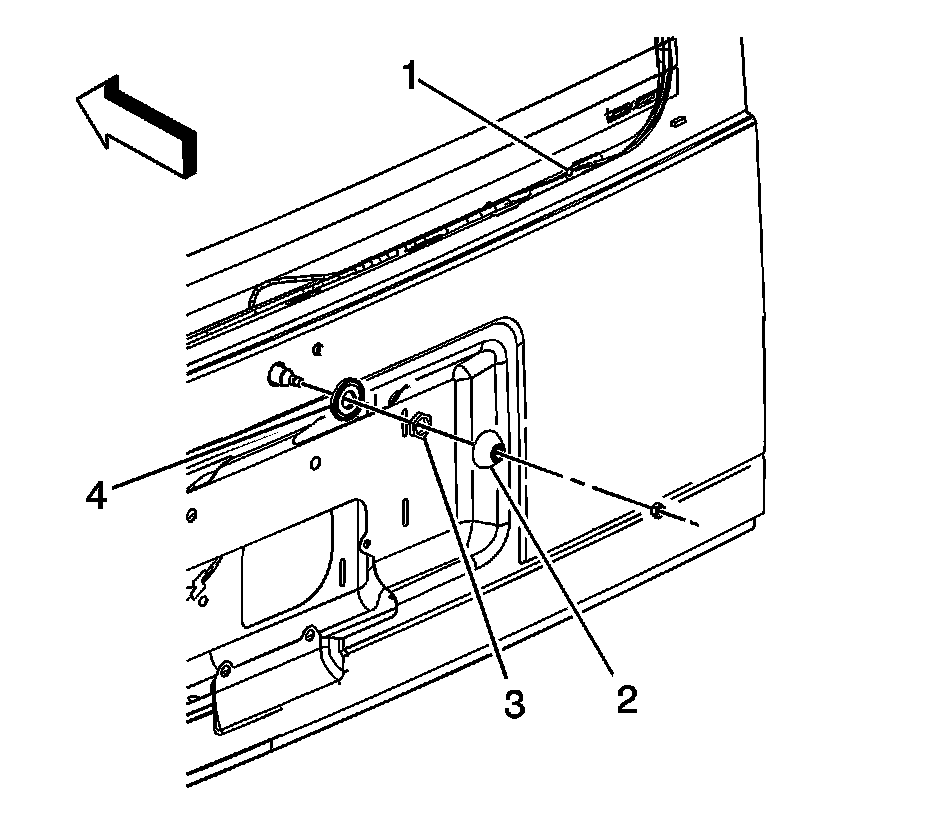 1
4
3
2