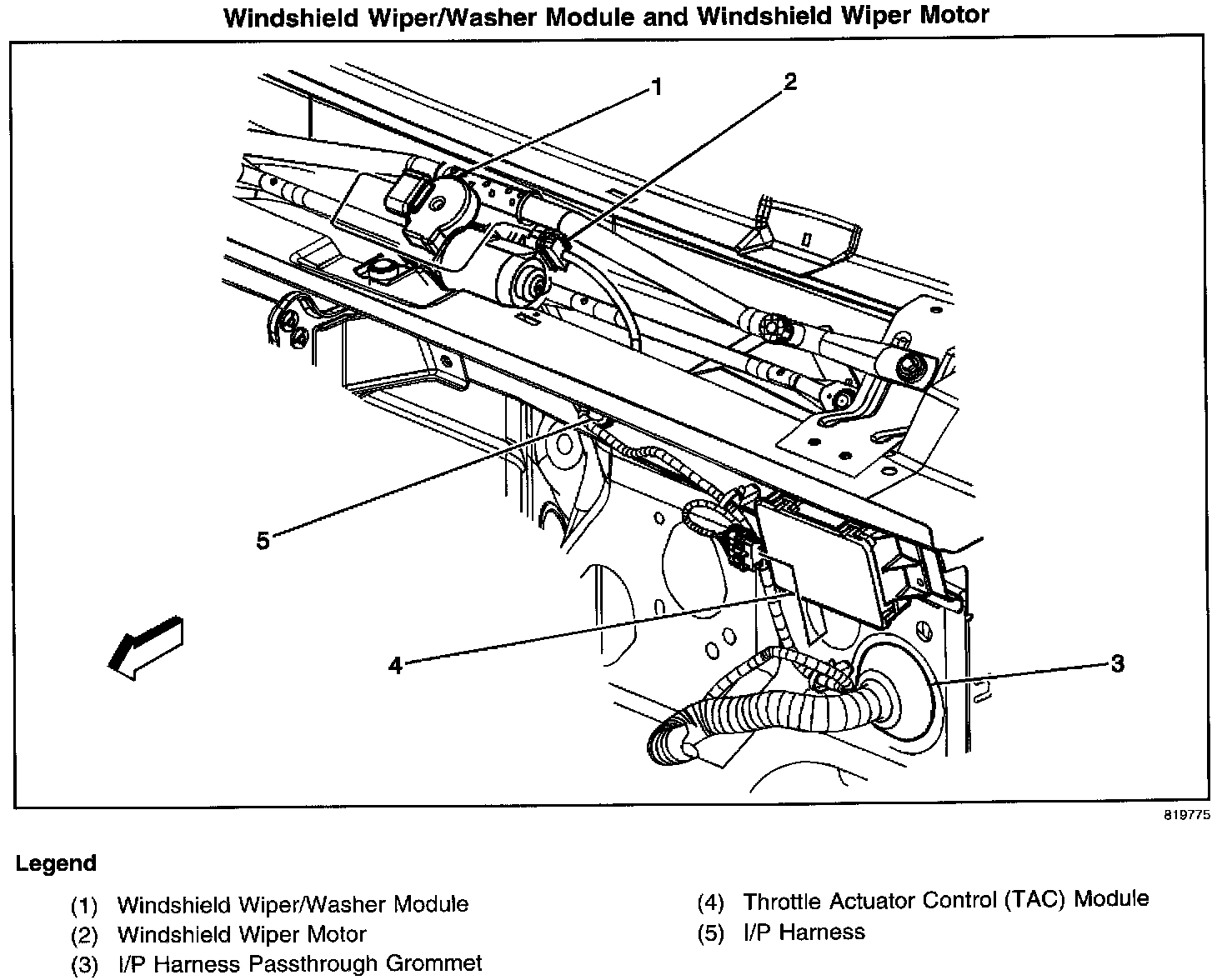 Windshield Wiper/Washer Module and Windshield Wiper Motor

1
2
5
4
3

819775

Legend

(1) Windshield Wiper/Washer Module
(2) Windshield Wiper Motor
(3) I/P Harness Passthrough Grommet

(4) Throttle Actuator Control (TAC) Module
(5) I/P Harness