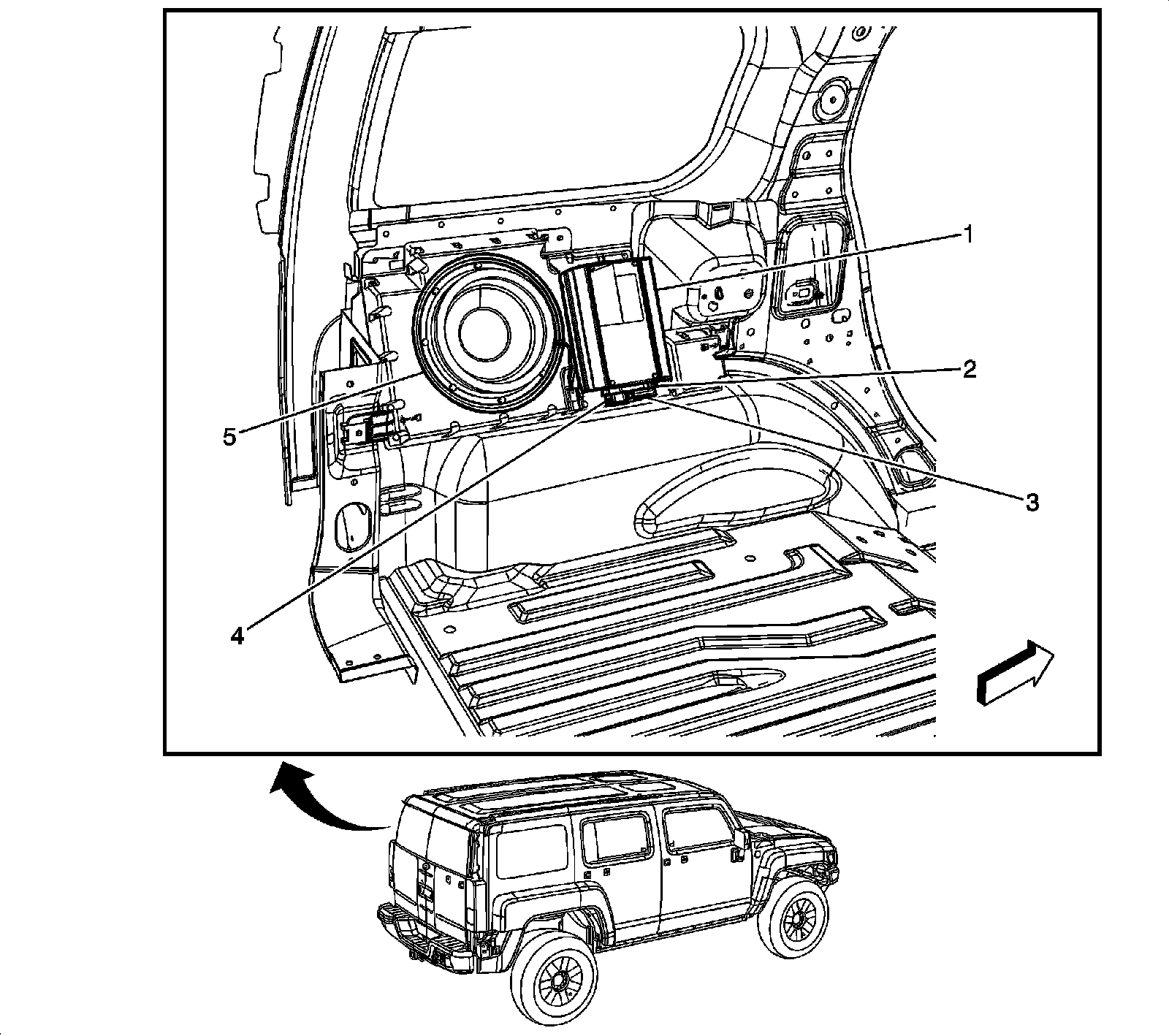 1
2
5
3
4