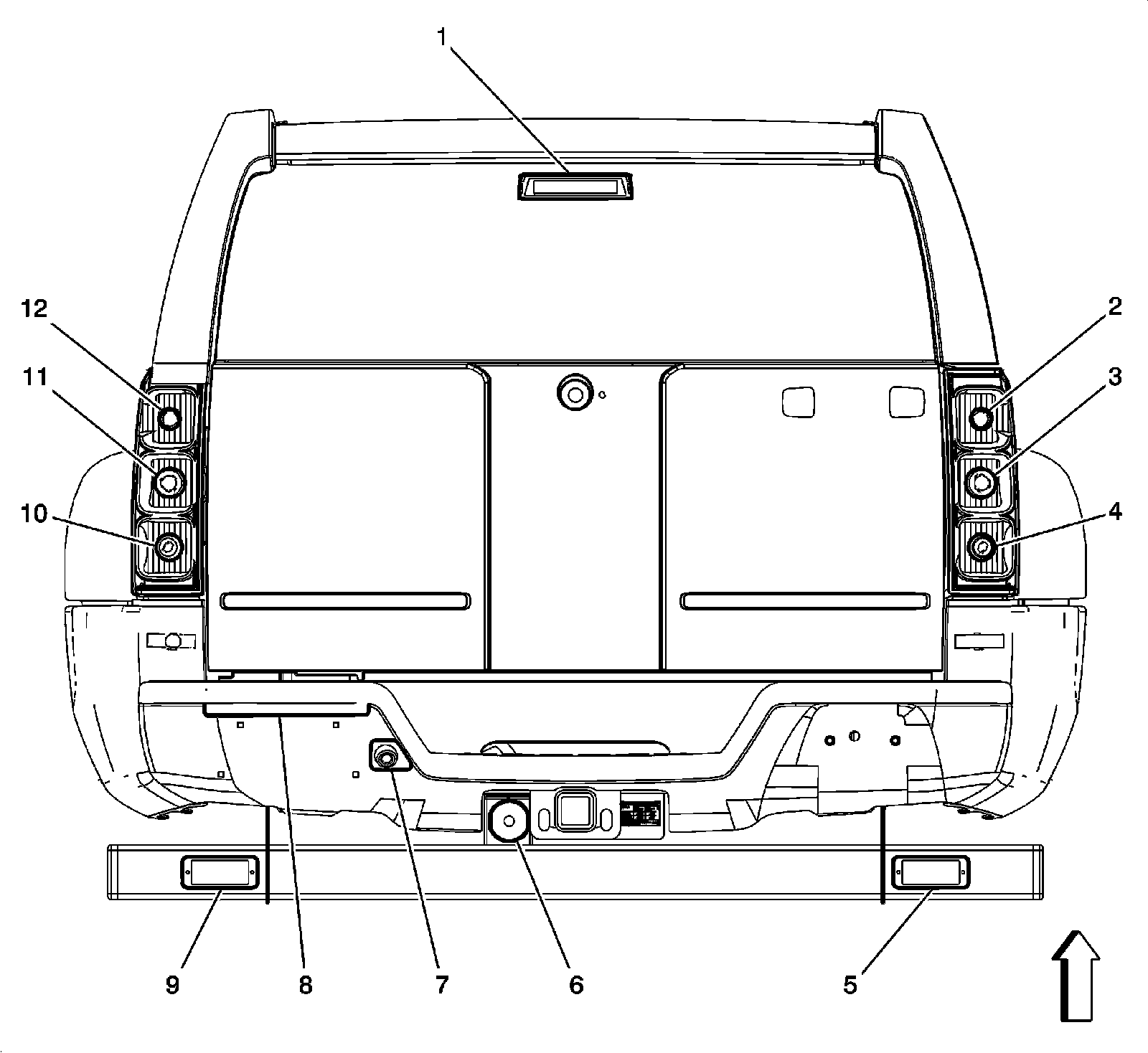 1
12
2
11
3
10
4
9
8
7
6
5