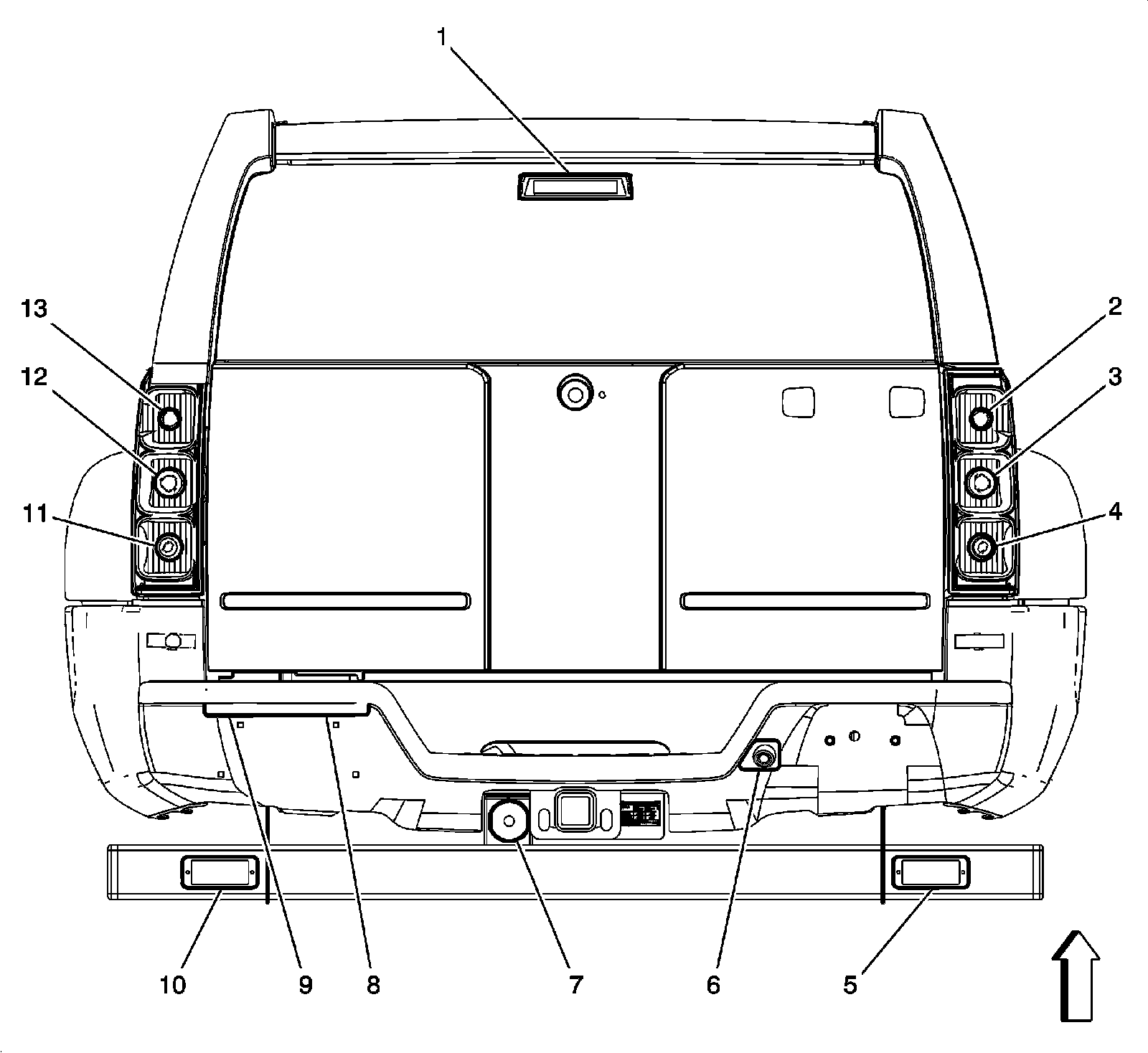 1
13
2
12
3
11
4
10
9
8
7
6
5