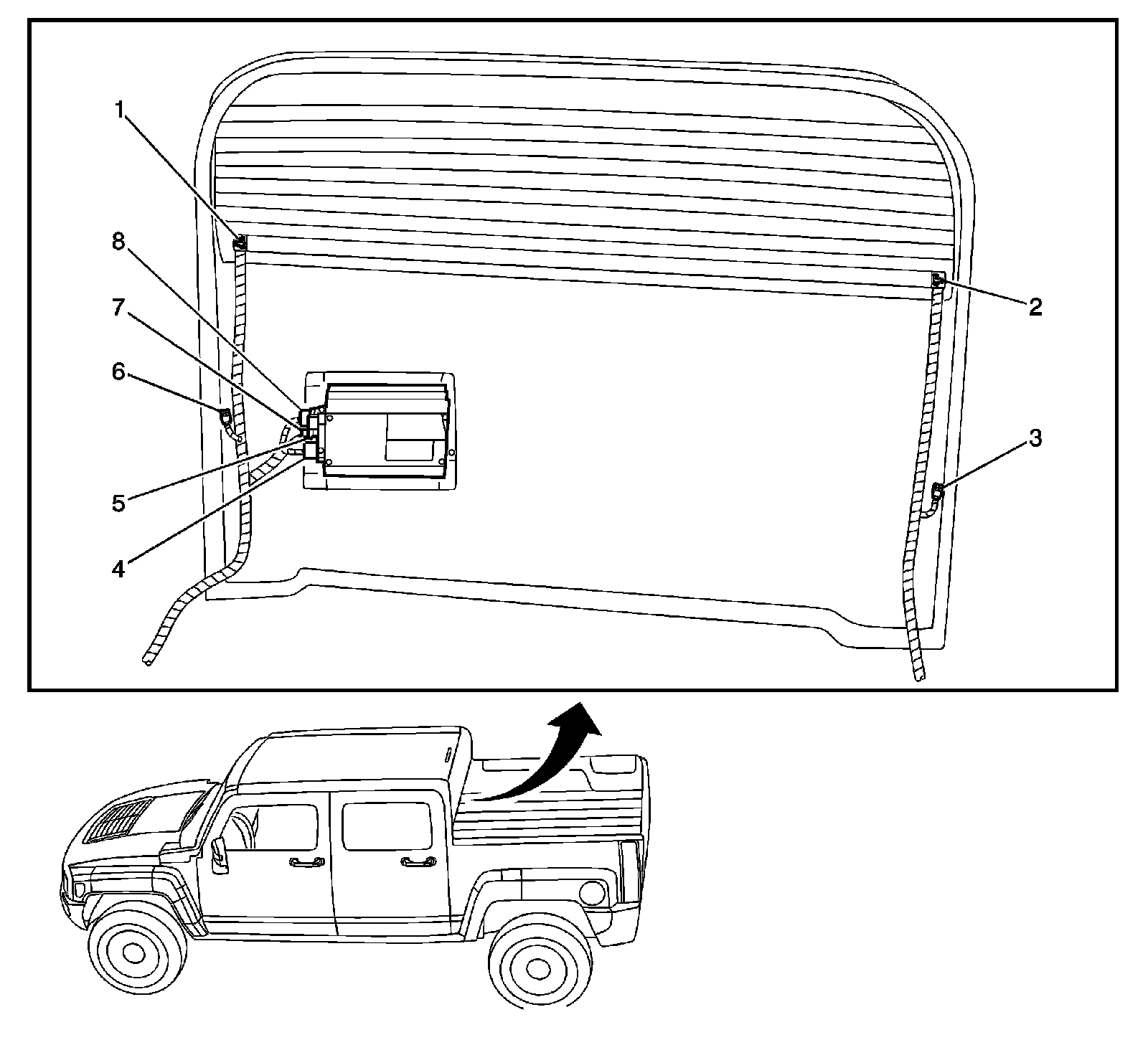 1
8
7
6
5
4
2
3