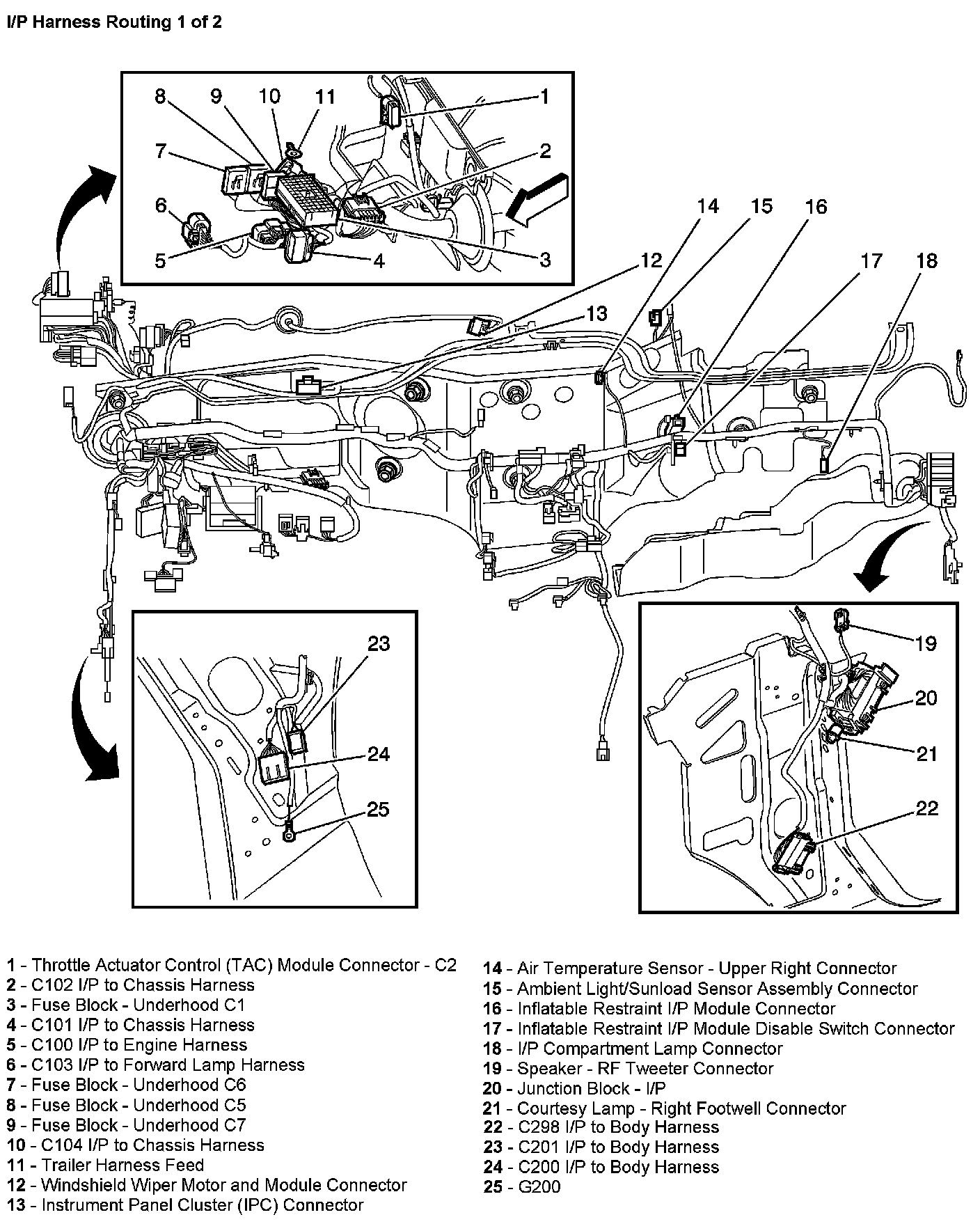 I/P Harness Routing 1 of 2

8 9 10 11 1 7 2 6 5 4 3 14 15 16 12 17 18 13 23 24 25 19 20 21 22

1 - Throttle Actuator Control (TAC) Module Connector - C2
2 - C102 I/P to Chassis Harness
3 - Fuse Block - Underhood C1
4 - C101 I/P to Chassis Harness
5 - C100 I/P to Engine Harness
6 - C103 I/P to Forward Lamp Harness
7 - Fuse Block - Underhood C6
8 - Fuse Block - Underhood C5
9 - Fuse Block - Underhood C7
10 - C104 I/P to Chassis Harness
11 - Trailer Harness Feed
12 - Windshield Wiper Motor and Module Connector
13 - Instrument Panel Cluster (IPC) Connector

14 - Air Temperature Sensor - Upper Right Connector
15 - Ambient Light/Sunload Sensor Assembly Connector
16 - Inflatable Restraint I/P Module Connector
17 - Inflatable Restraint I/P Module Disable Switch Connector
18 - I/P Compartment Lamp Connector
19 - Speaker - RF Tweeter Connector
20 - Junction Block - I/P
21 - Courtesy Lamp - Right Footwell Connector
22 - C298 I/P to Body Harness
23 - C201 I/P to Body Harness
24 - C200 I/P to Body Harness
25 - G200