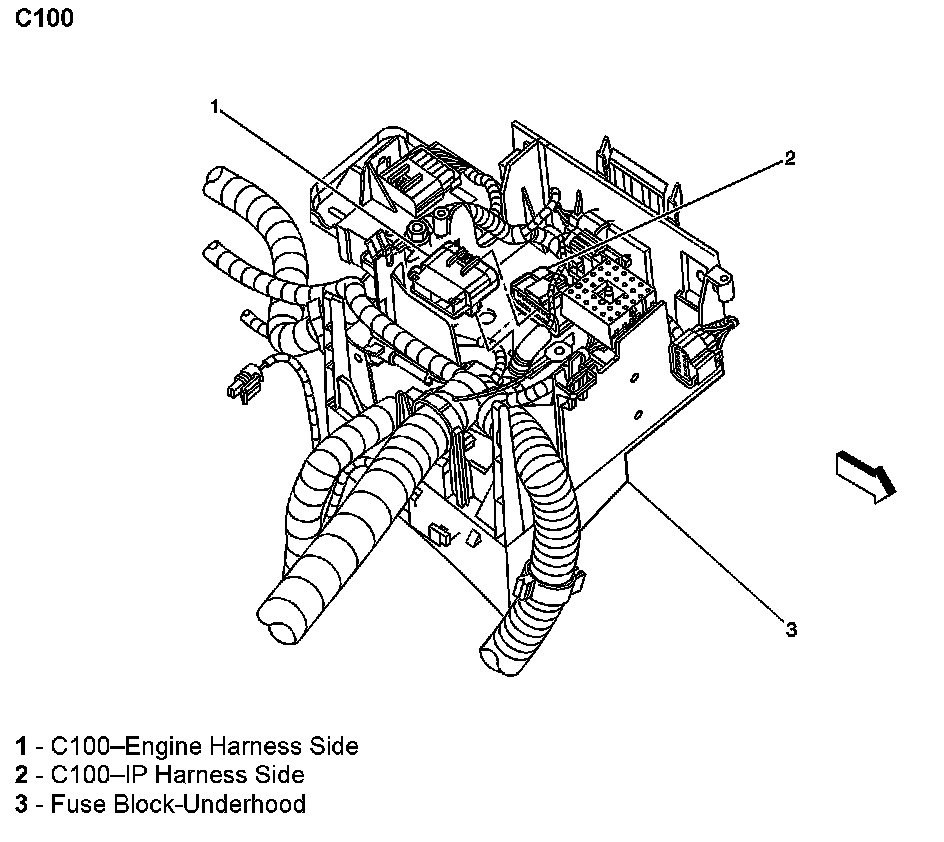 C100

1

2

3

1 - C100–Engine Harness Side
2 - C100–IP Harness Side
3 - Fuse Block-Underhood