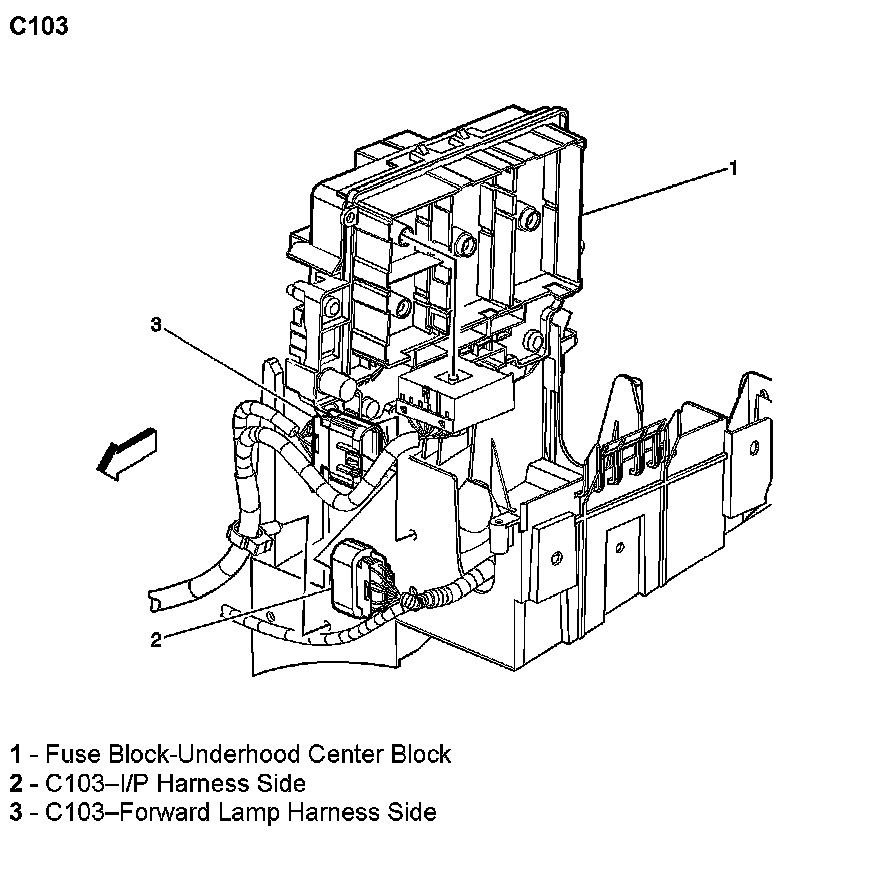 C103

1

3

2

1 - Fuse Block-Underhood Center Block
2 - C103–I/P Harness Side
3 - C103–Forward Lamp Harness Side