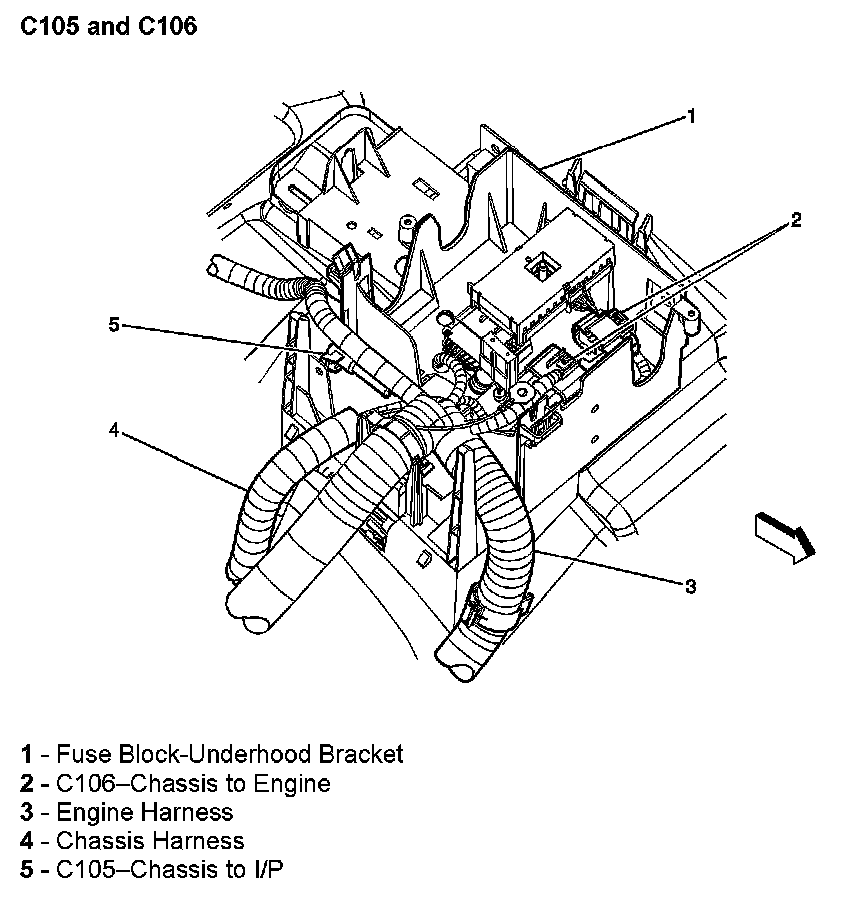 C105 and C106

1

2

5

4

3

1 - Fuse Block-Underhood Bracket
2 - C106–Chassis to Engine
3 - Engine Harness
4 - Chassis Harness
5 - C105–Chassis to I/P