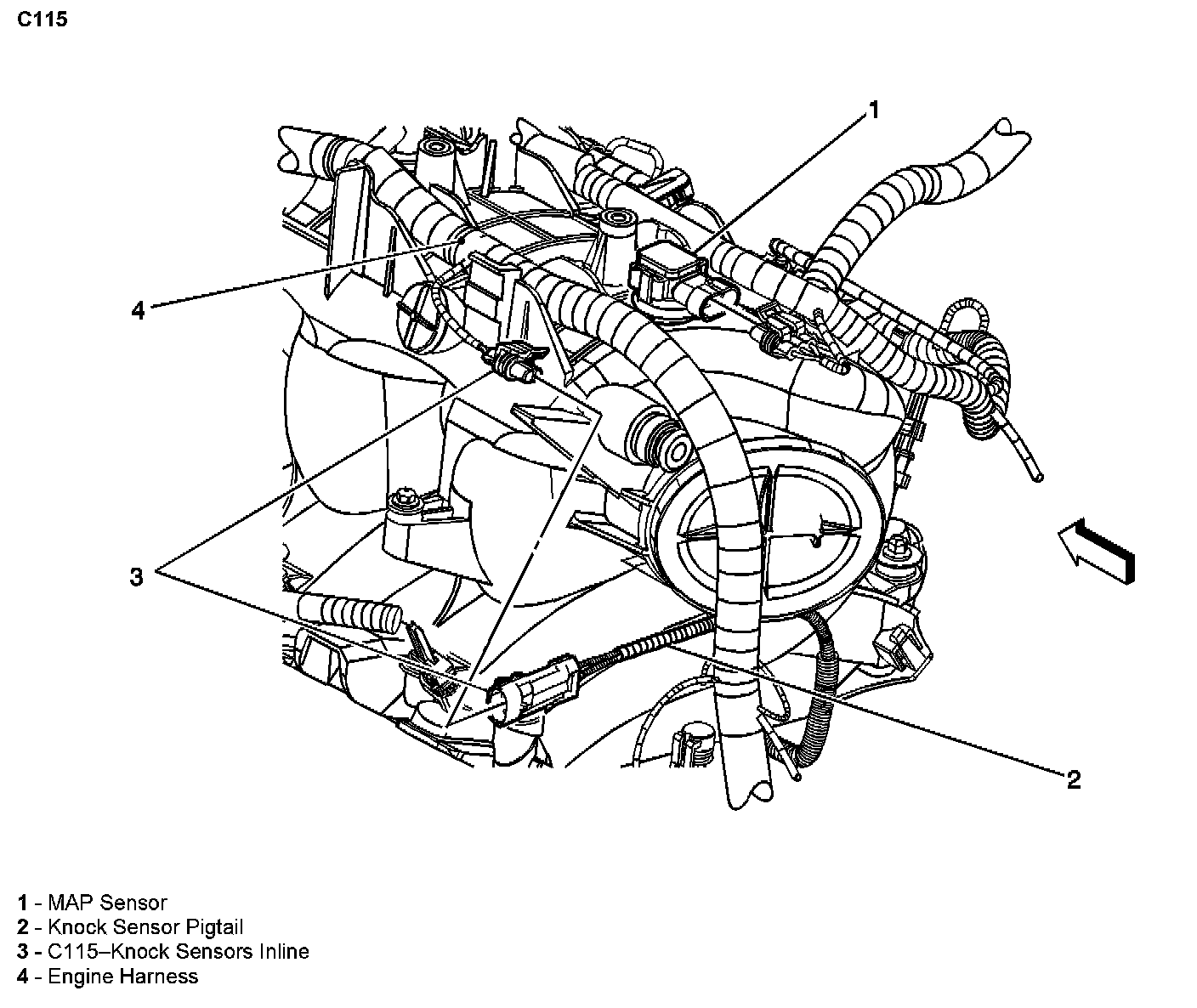 C115

1

4

3

2

1 - MAP Sensor
2 - Knock Sensor Pigtail
3 - C115–Knock Sensors Inline
4 - Engine Harness