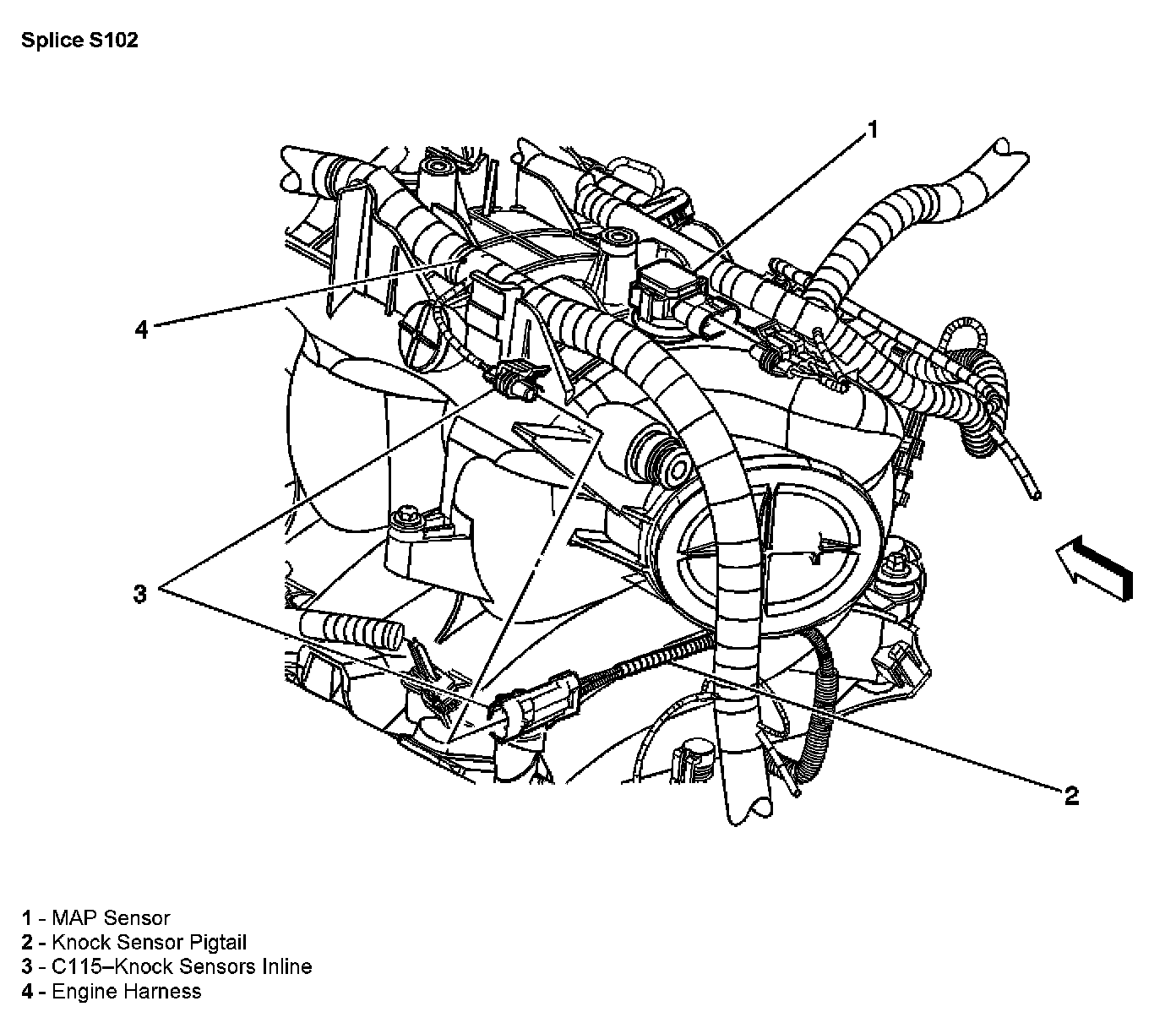 Splice S102

1

4

3

2

1 - MAP Sensor
2 - Knock Sensor Pigtail
3 - C115–Knock Sensors Inline
4 - Engine Harness