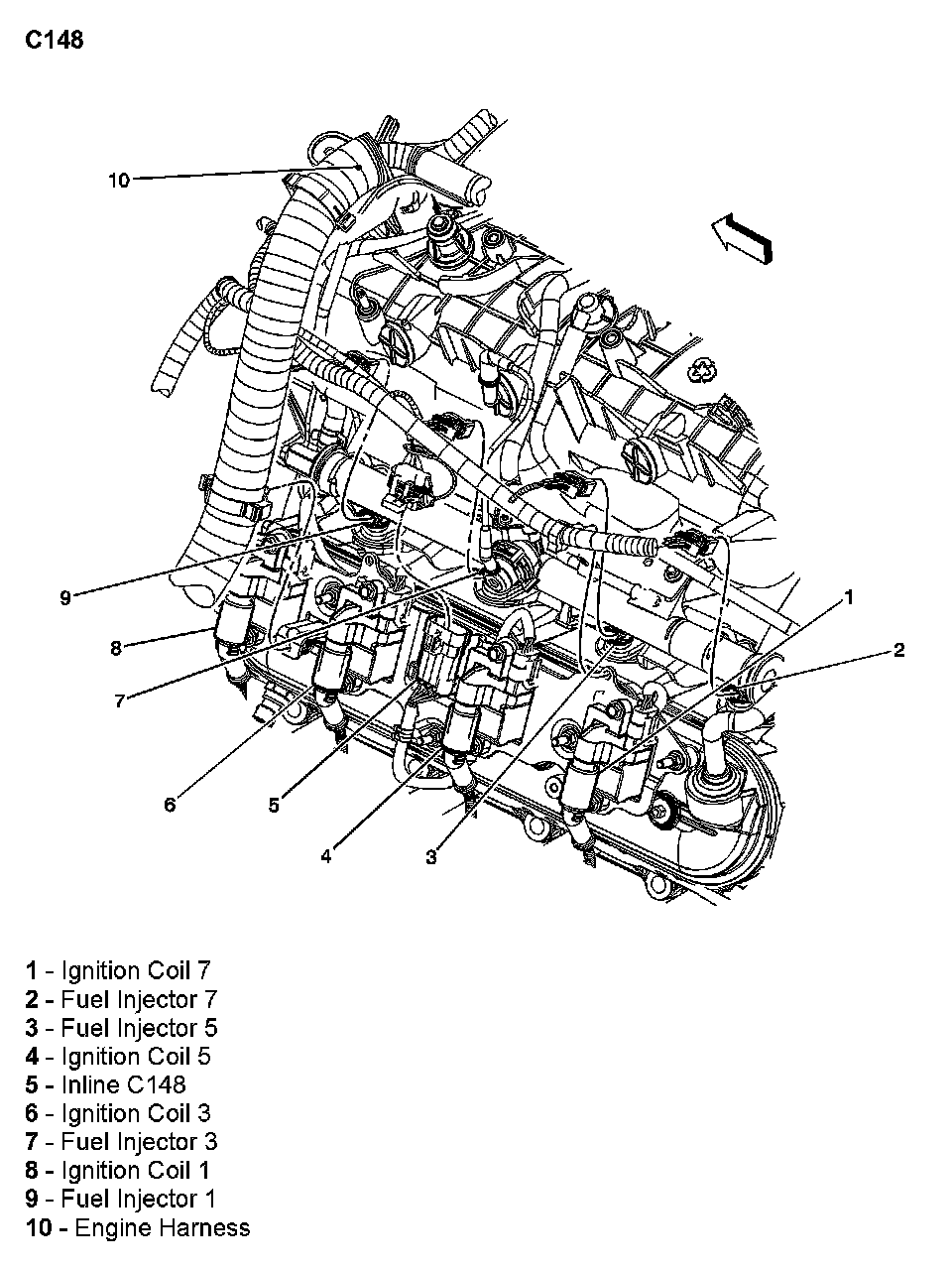 C148

10

9

8

7

6

5

4

3

1

2

1 - Ignition Coil 7
2 - Fuel Injector 7
3 - Fuel Injector 5
4 - Ignition Coil 5
5 - Inline C148
6 - Ignition Coil 3
7 - Fuel Injector 3
8 - Ignition Coil 1
9 - Fuel Injector 1
10 - Engine Harness